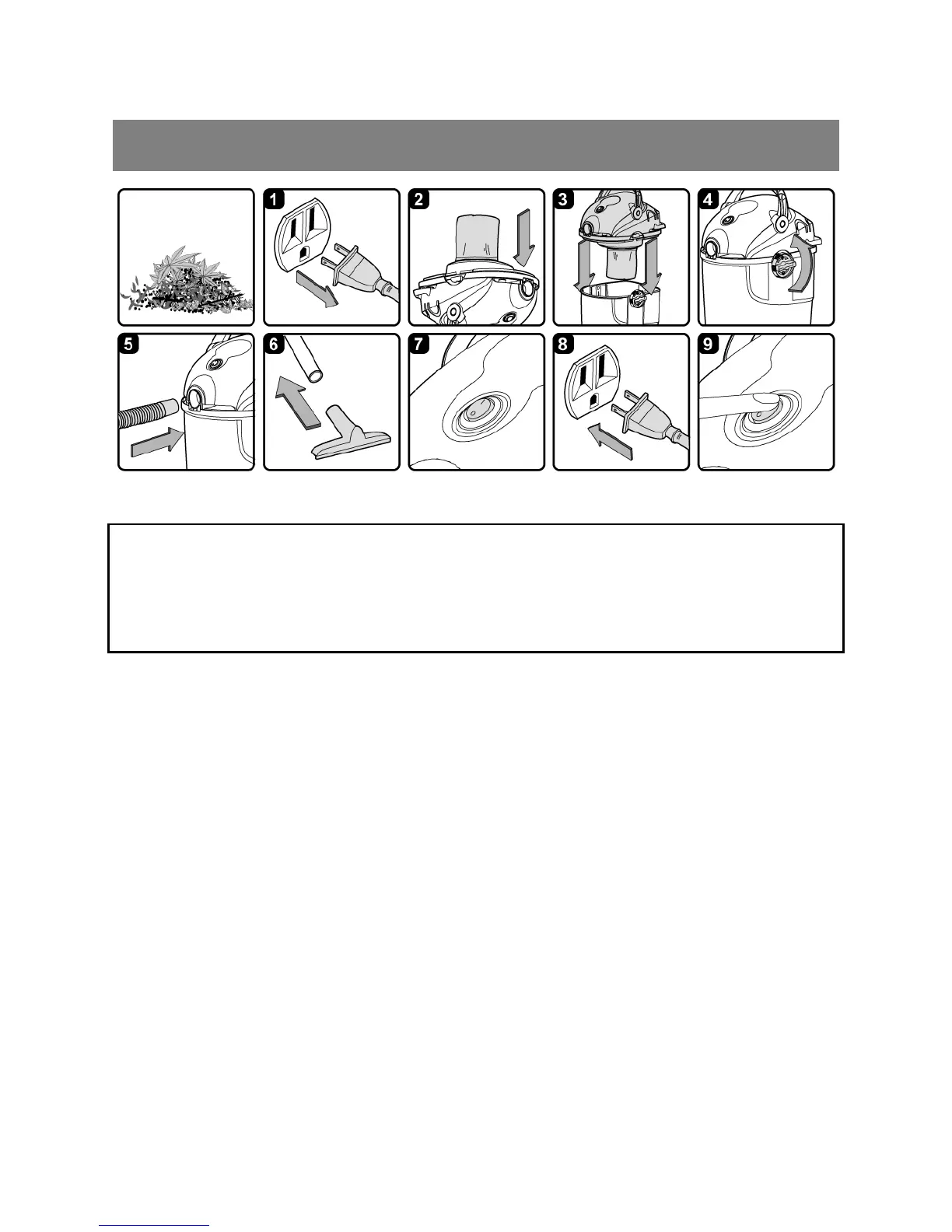 1

2

3

4

5

6

7

8

9