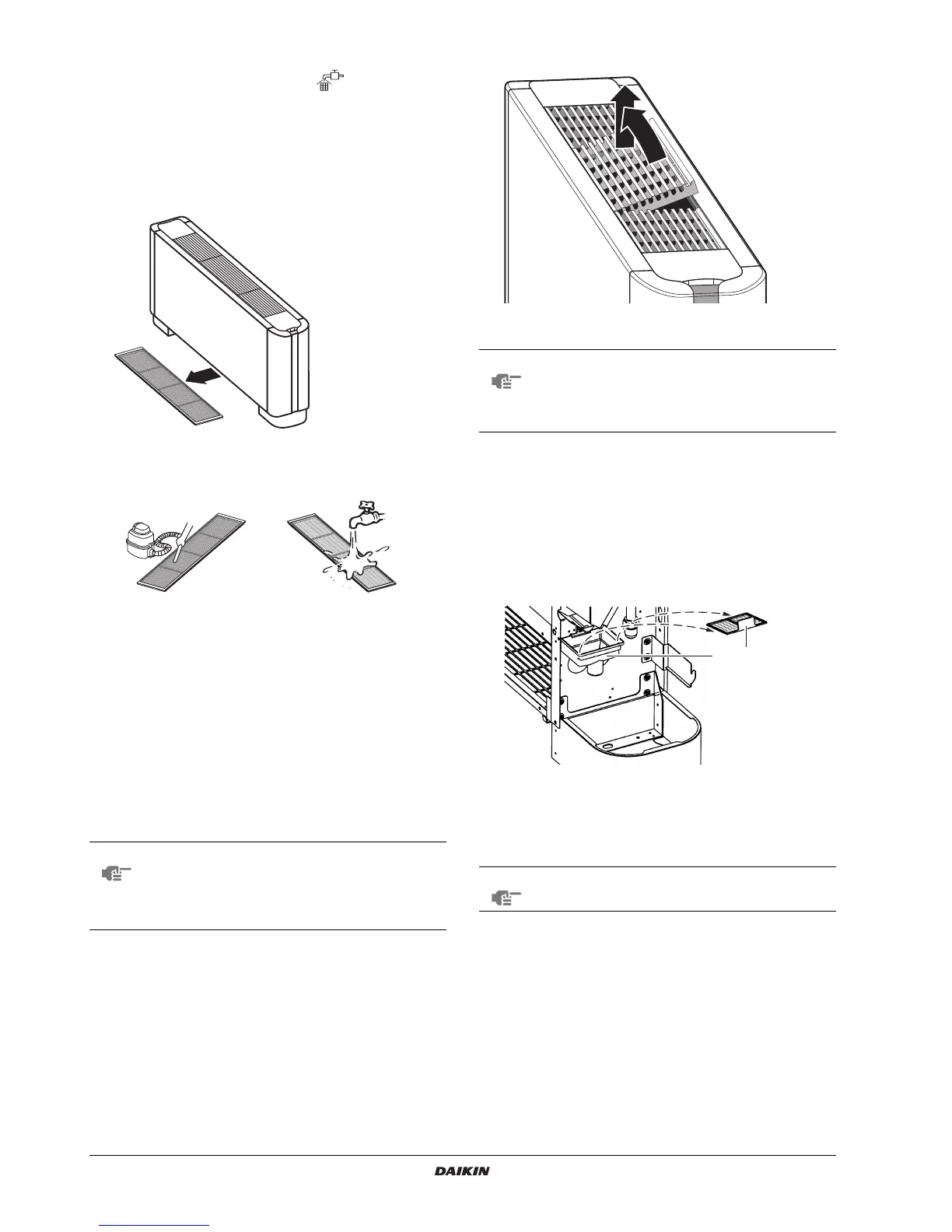 DAIKIN