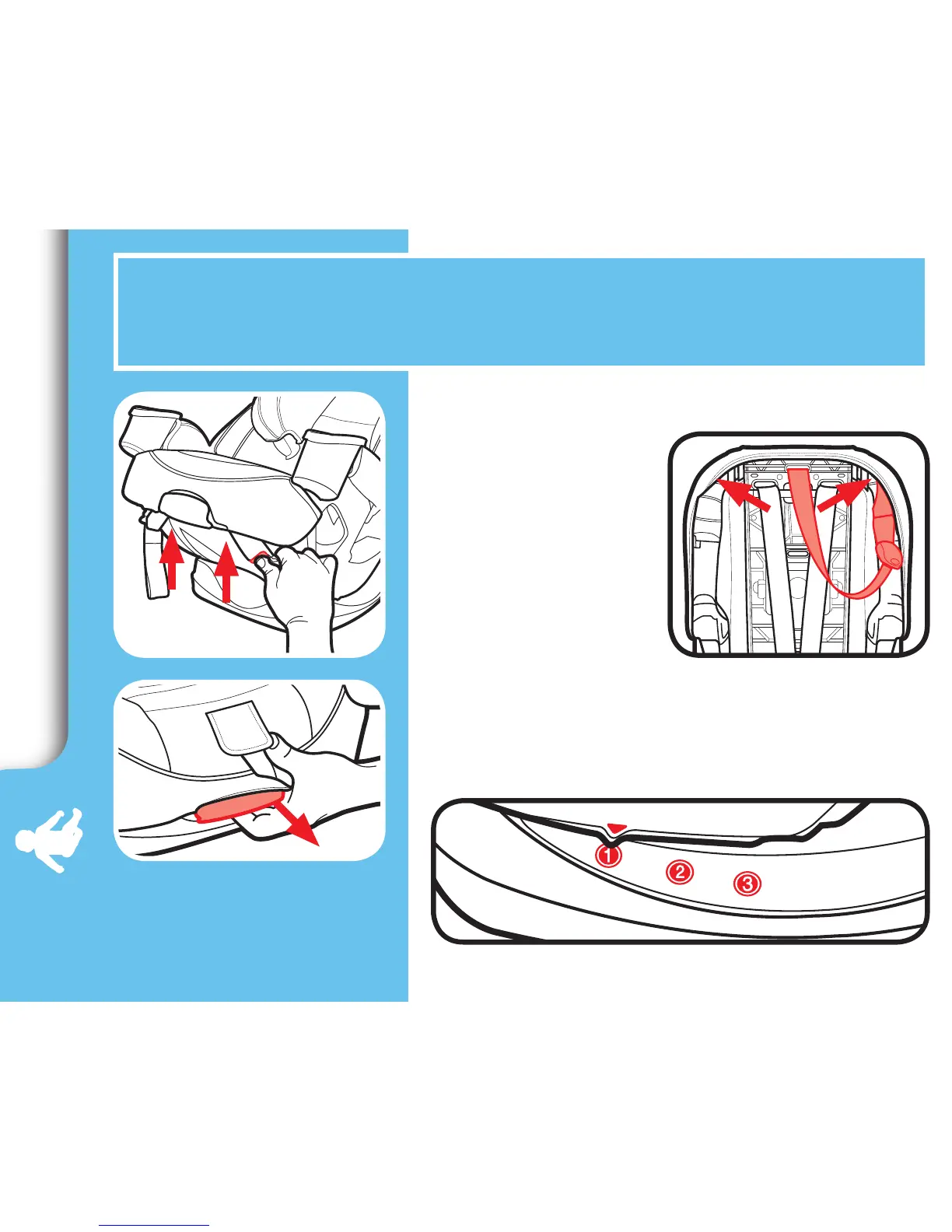 1

2

3