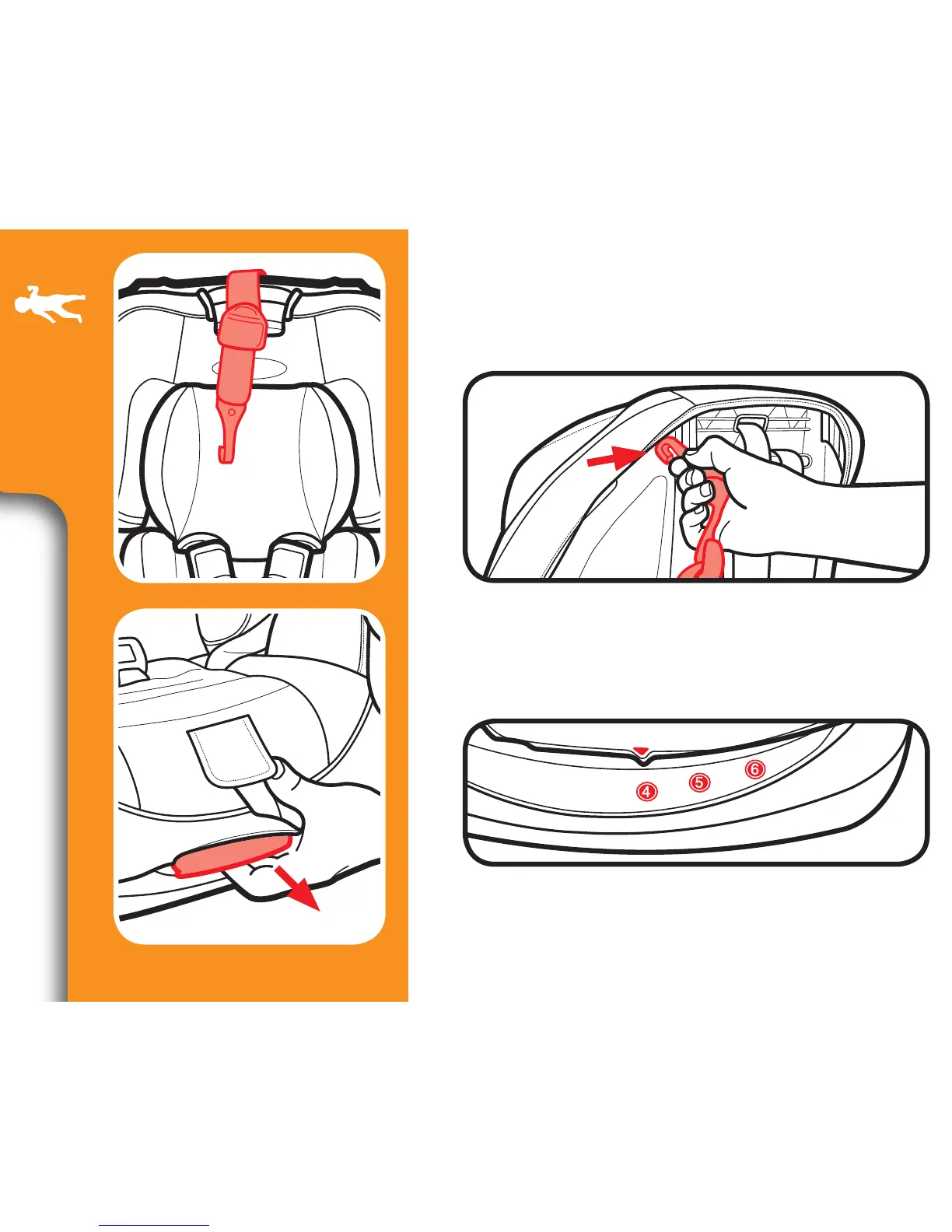 ④ ⑤ ⑥