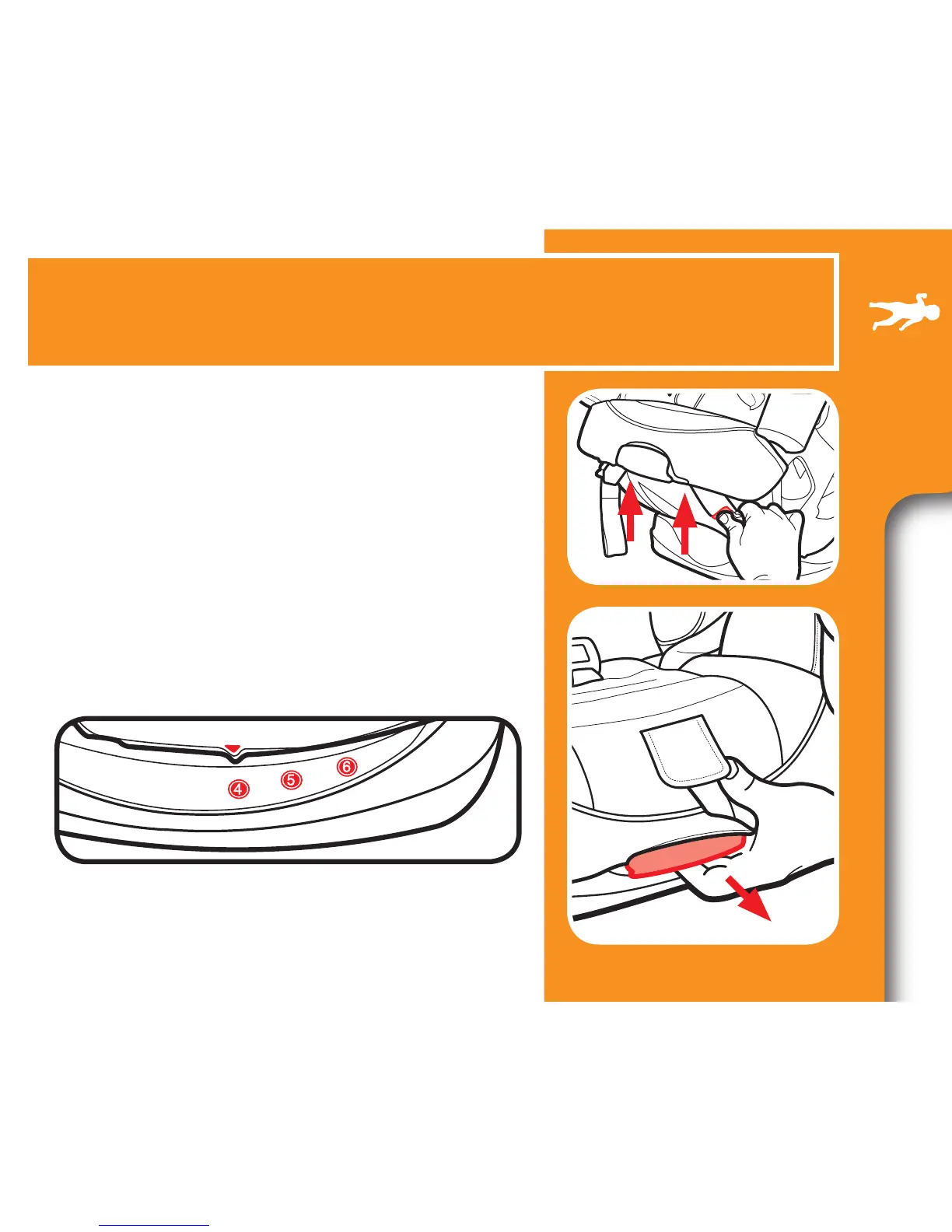 4 5 6