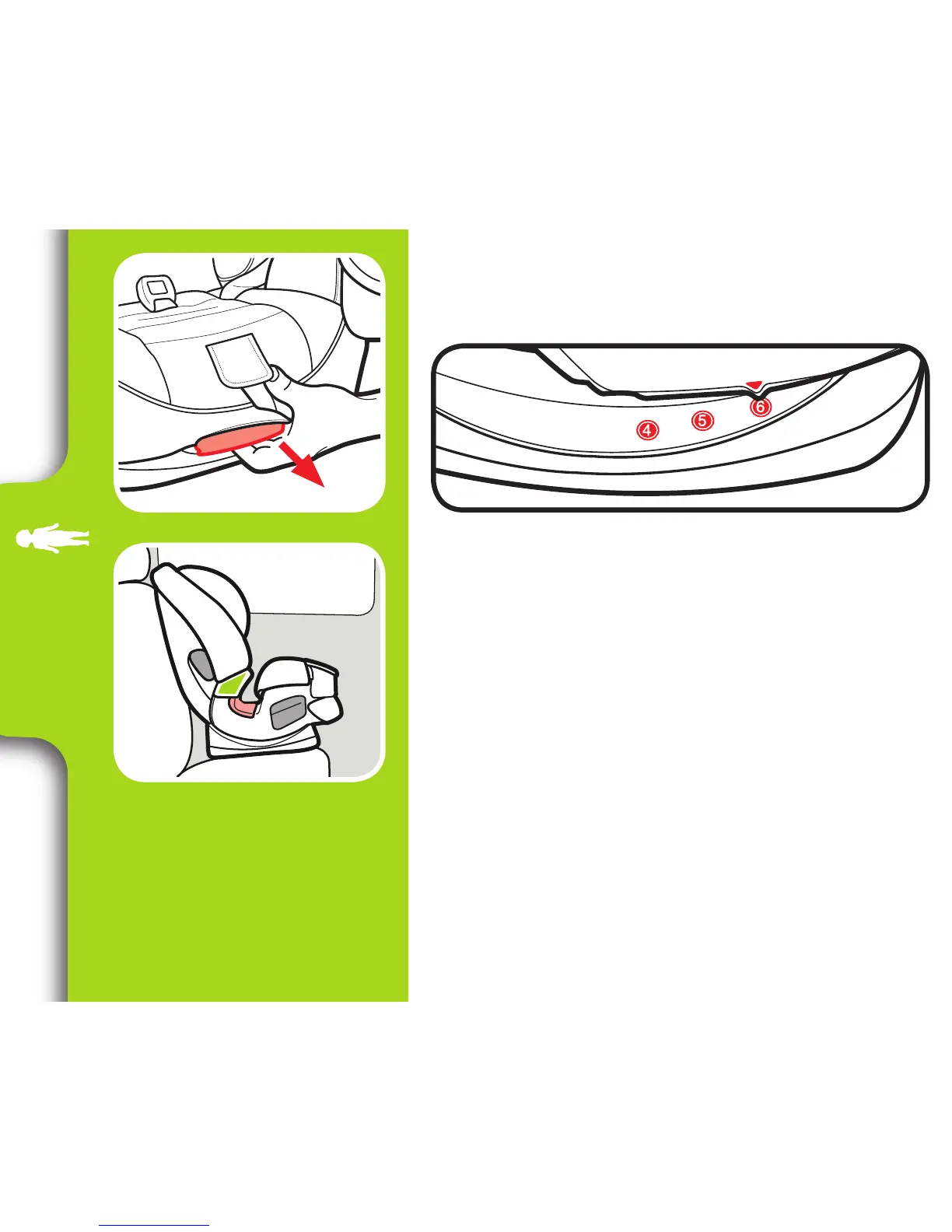 4 5 6