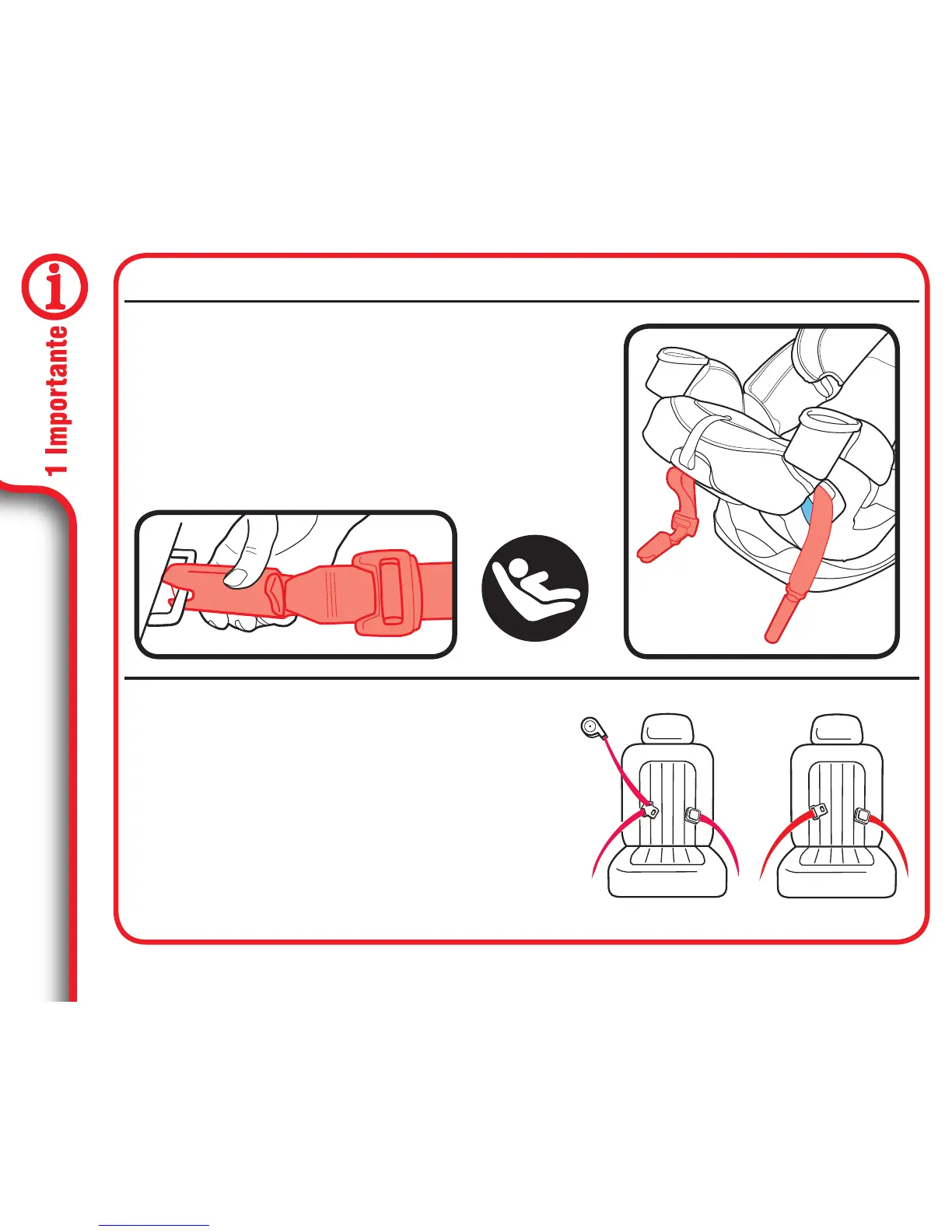 1 Importante