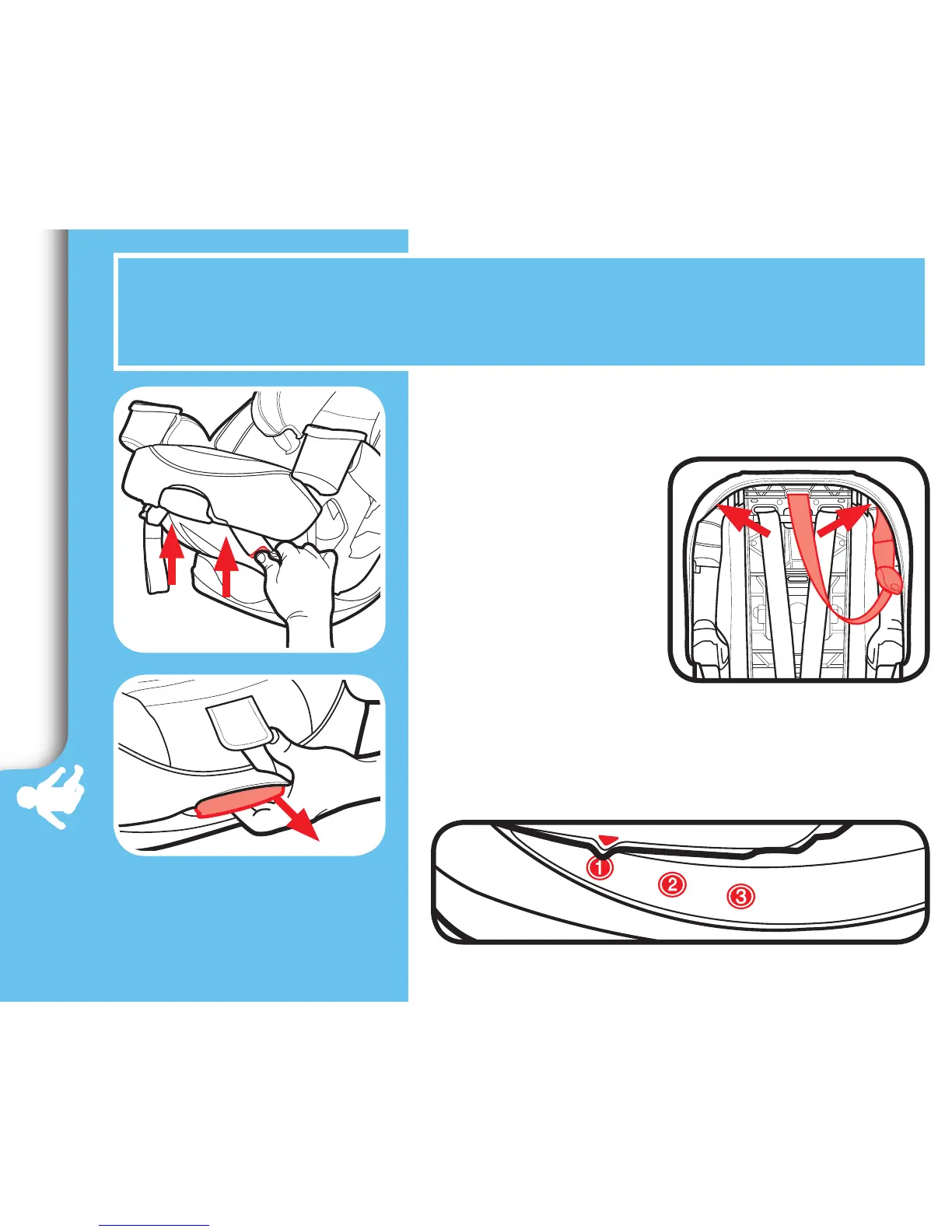 ①
②
③