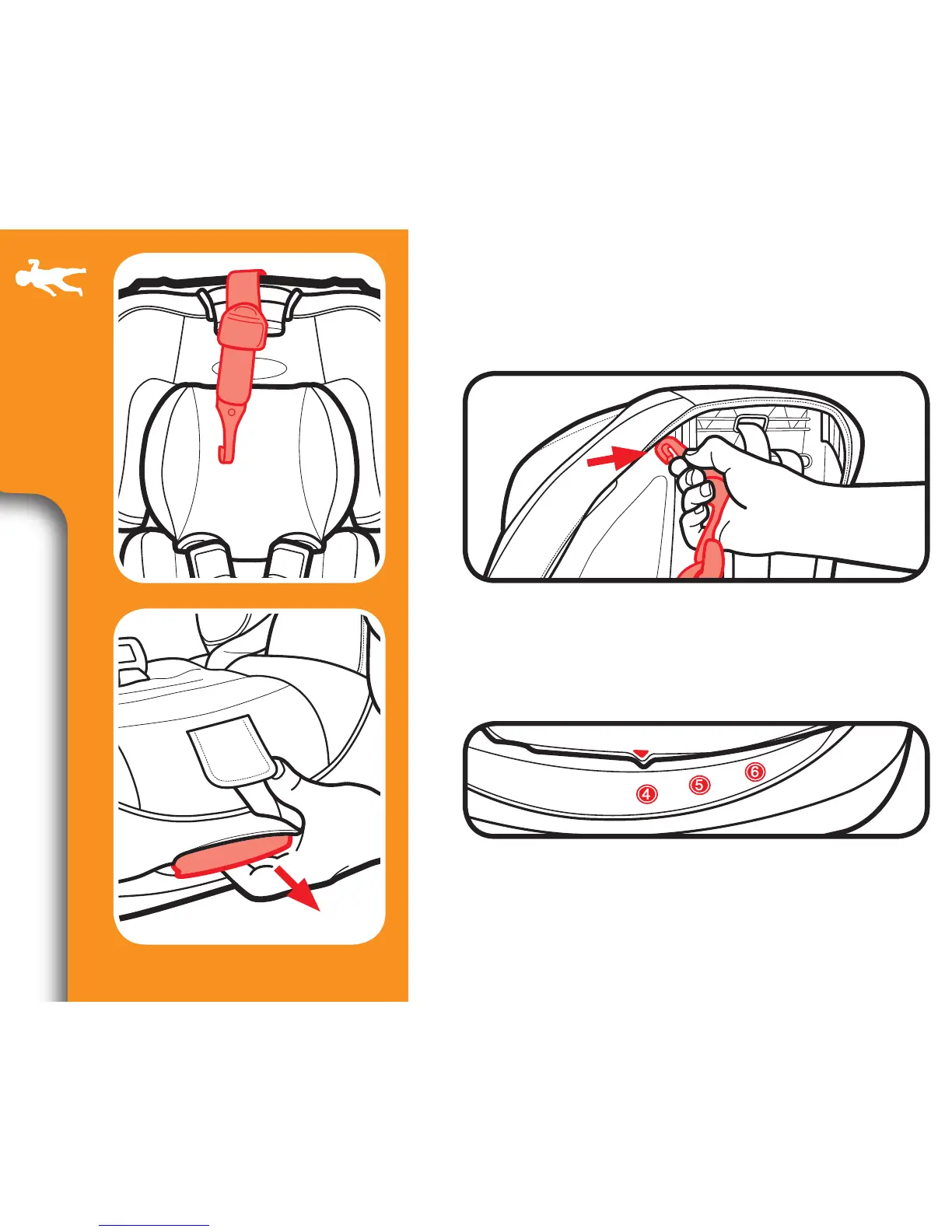 ④ ⑤ ⑥