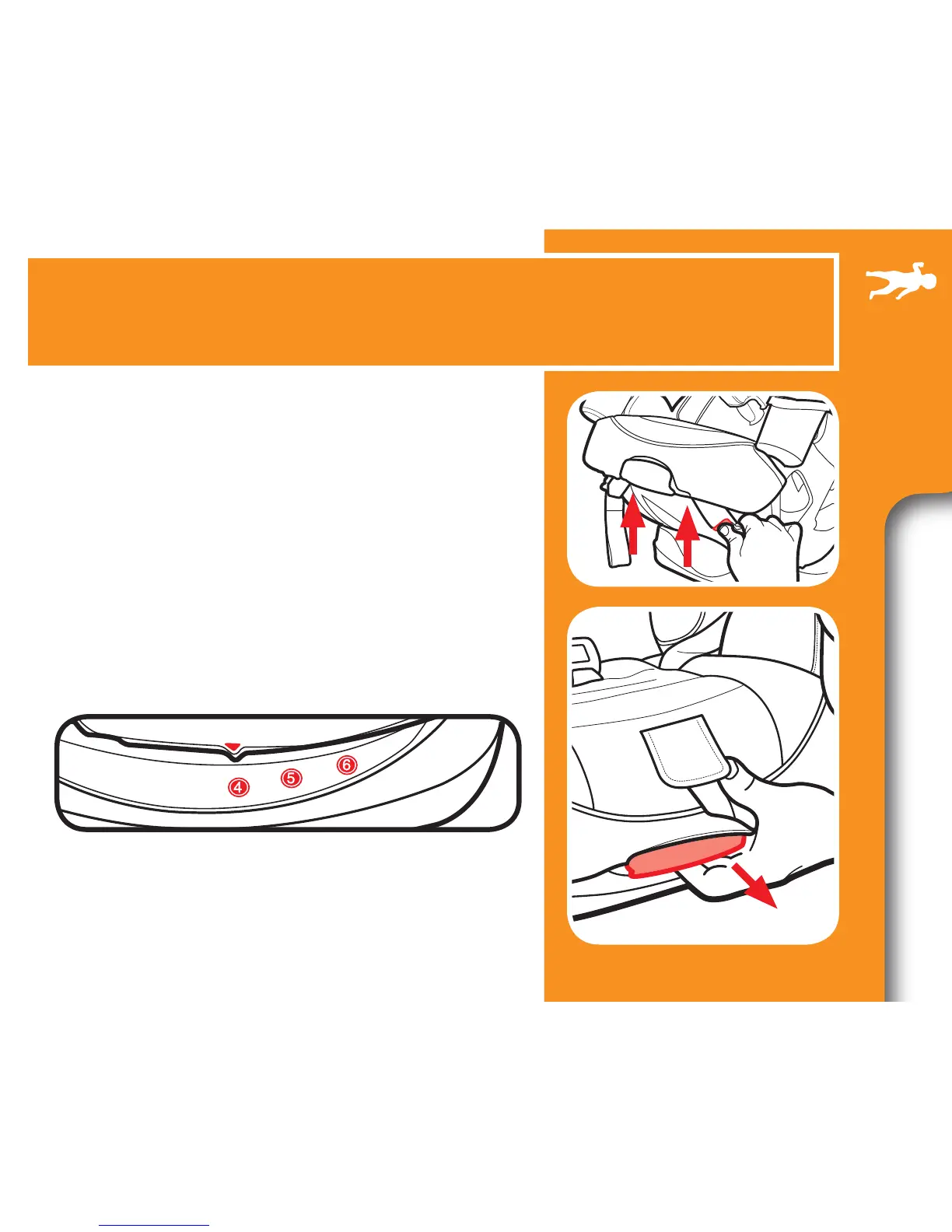 4 5 6