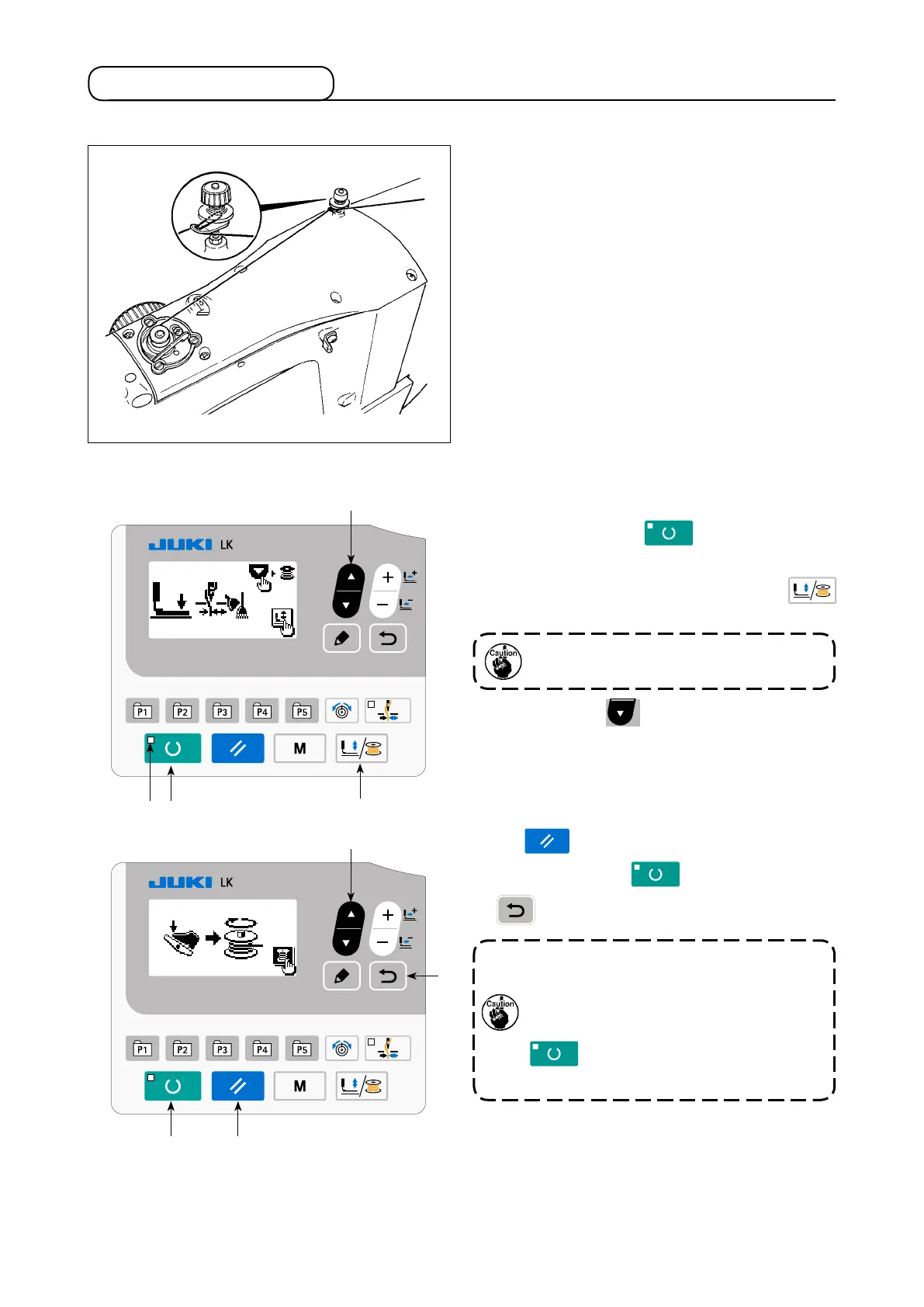 JUKI LK

P1 P2 P3 P4 P5

M

Caution

JUKI LK

P1 P2 P3 P4 P5

M

Caution