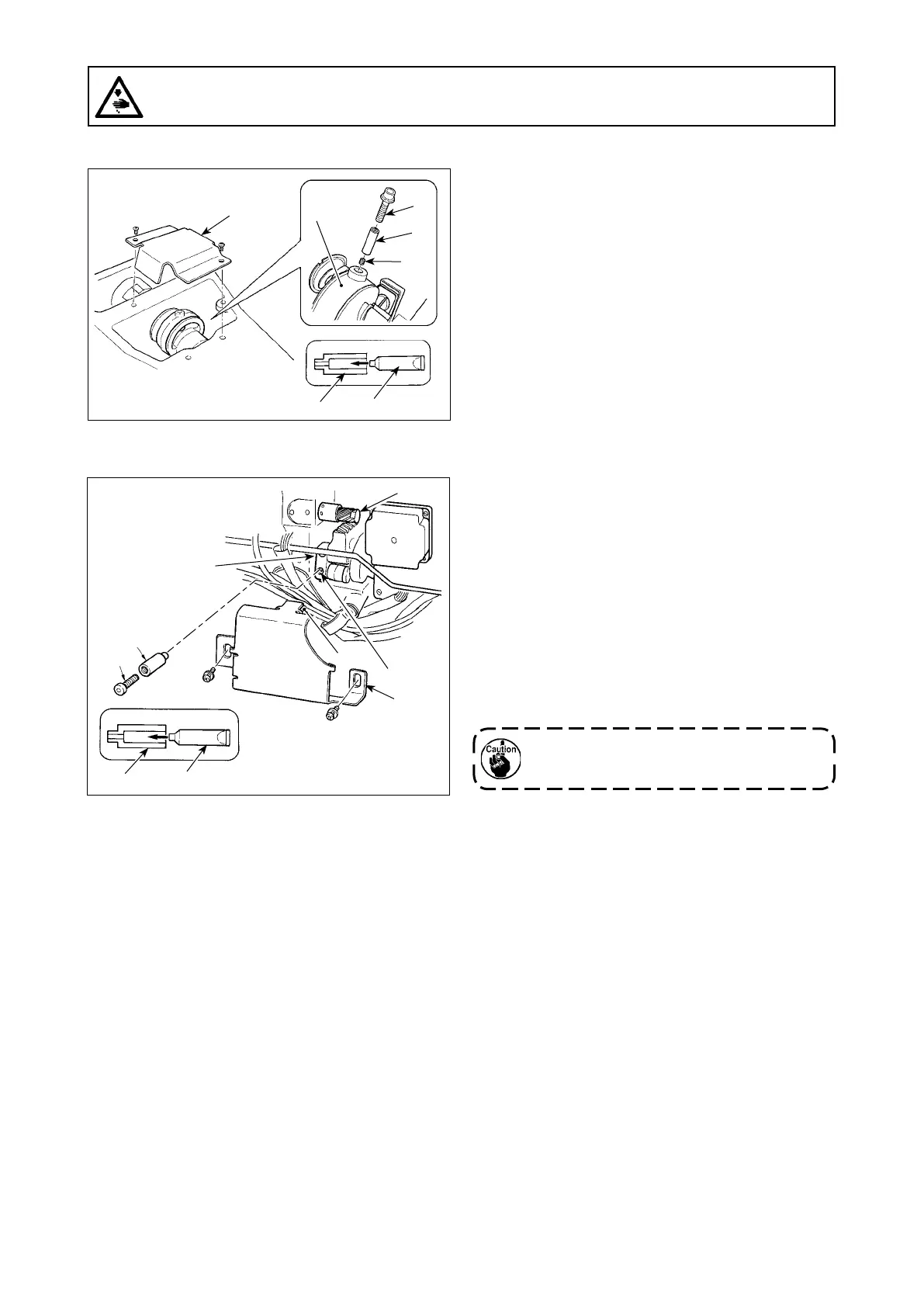 Caution