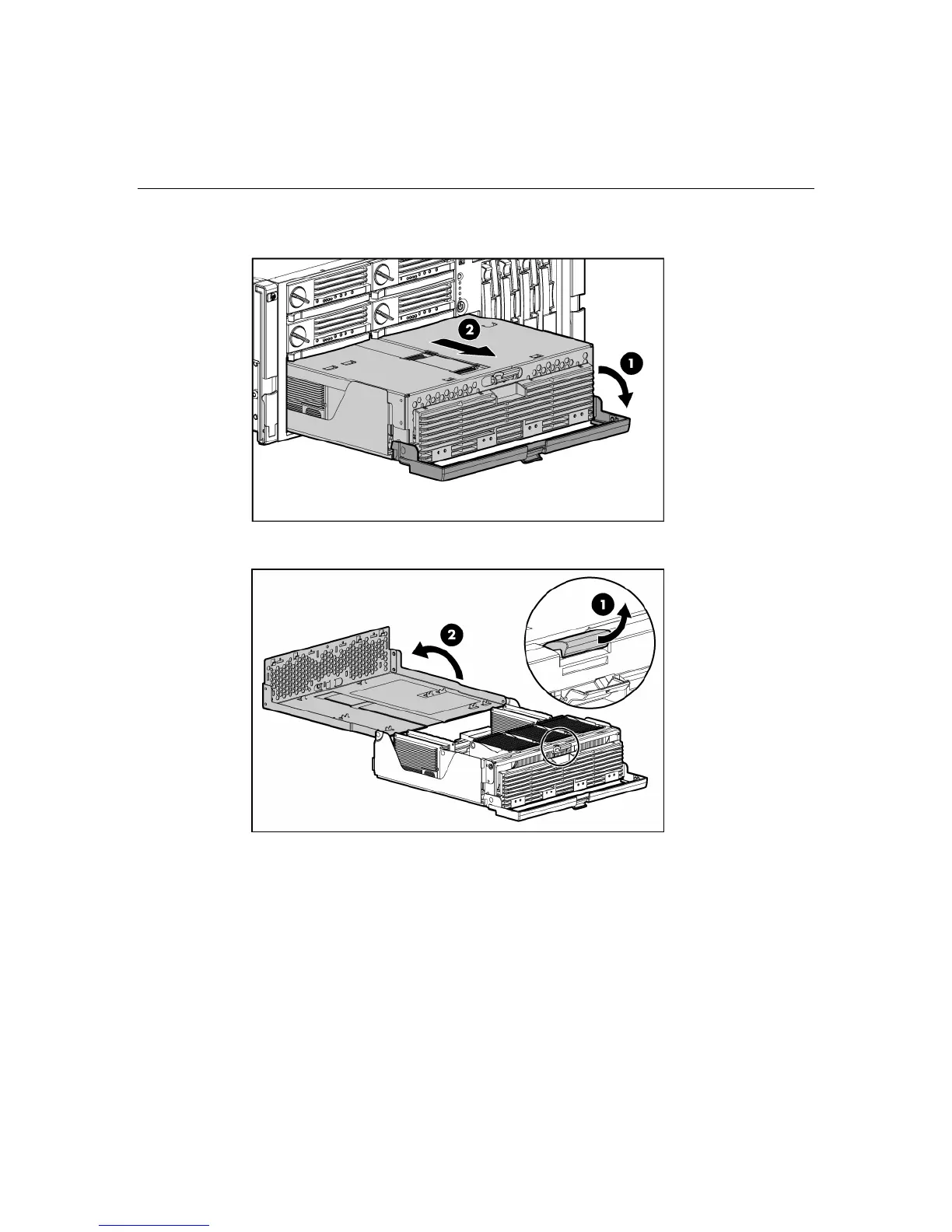 2

1

1

2