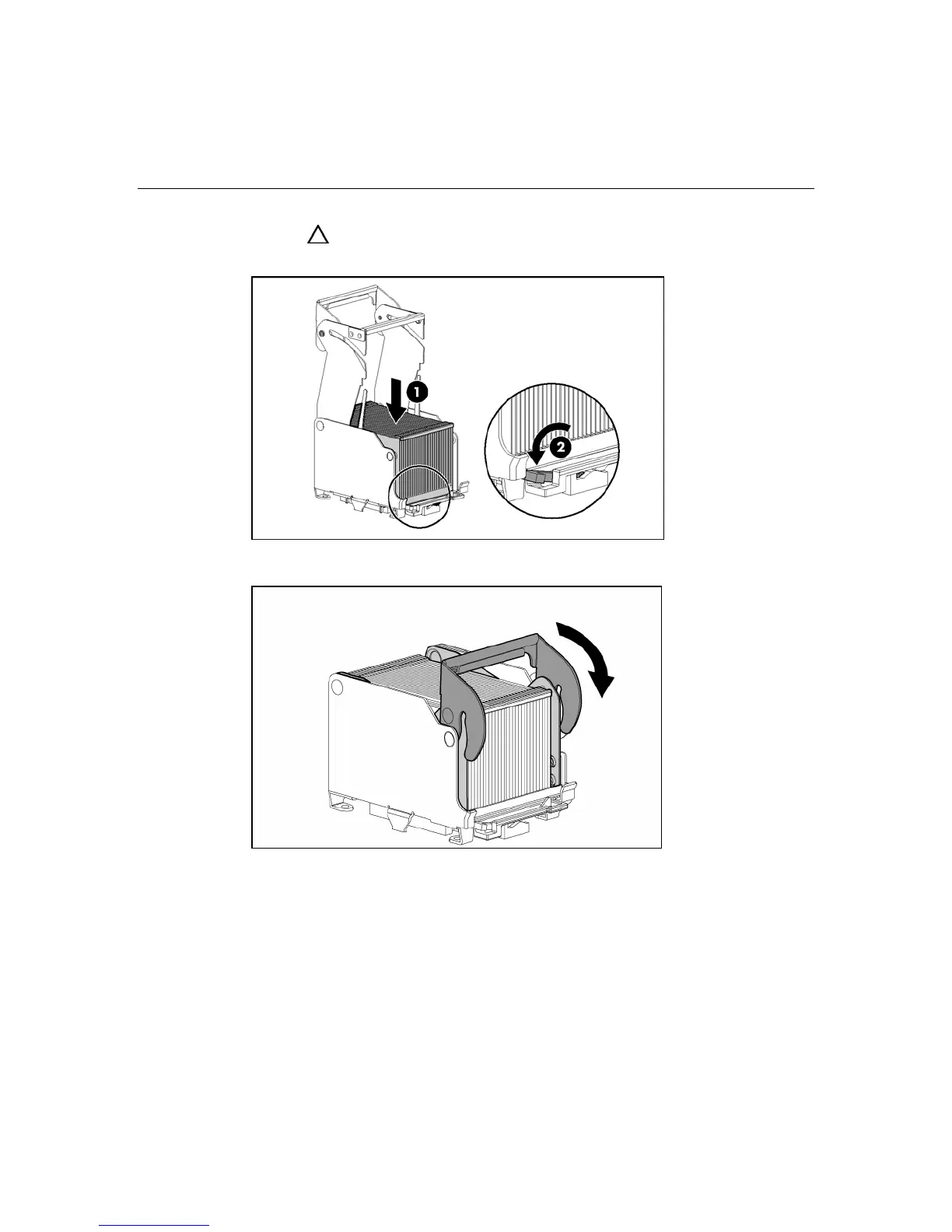 1

2