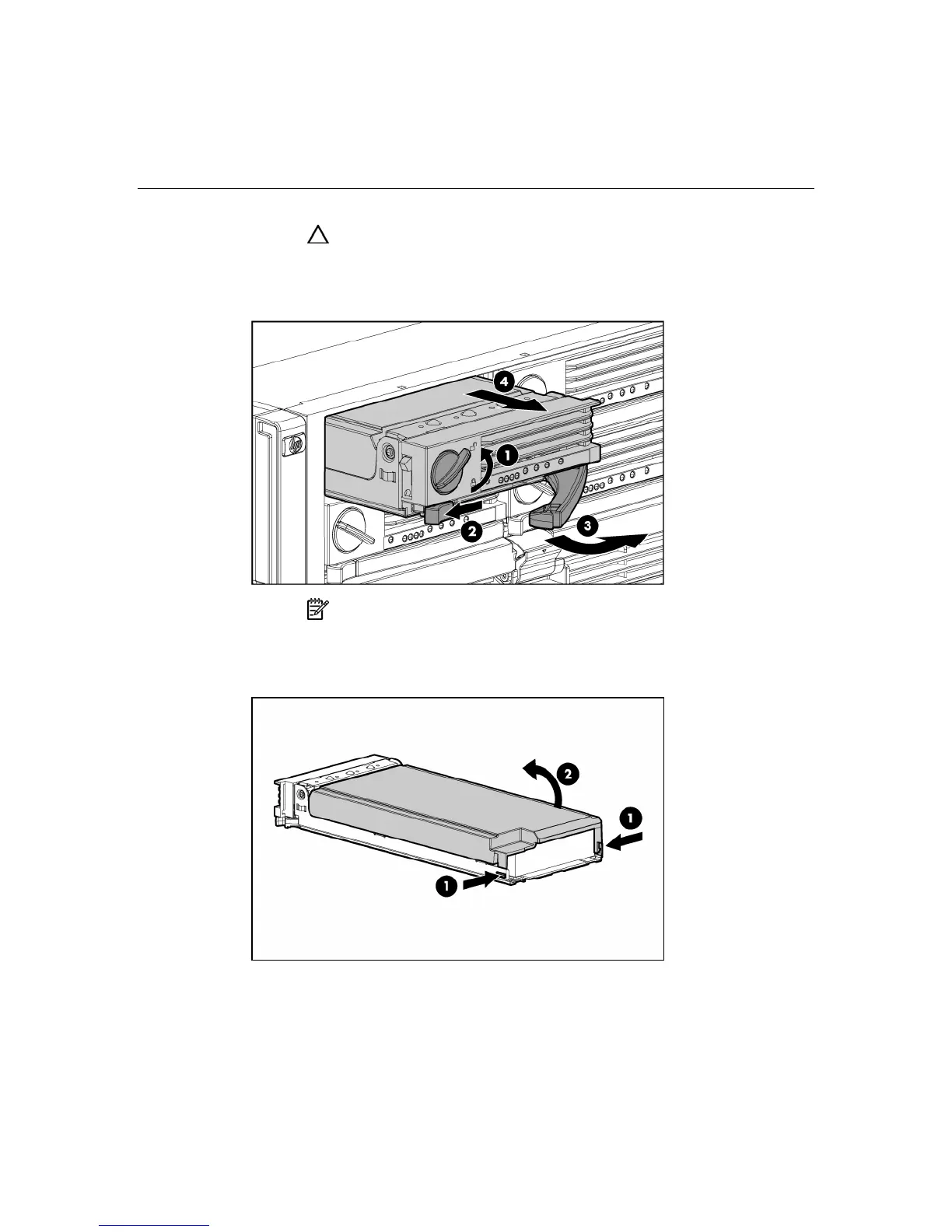 4

1

2

3

2

1

1