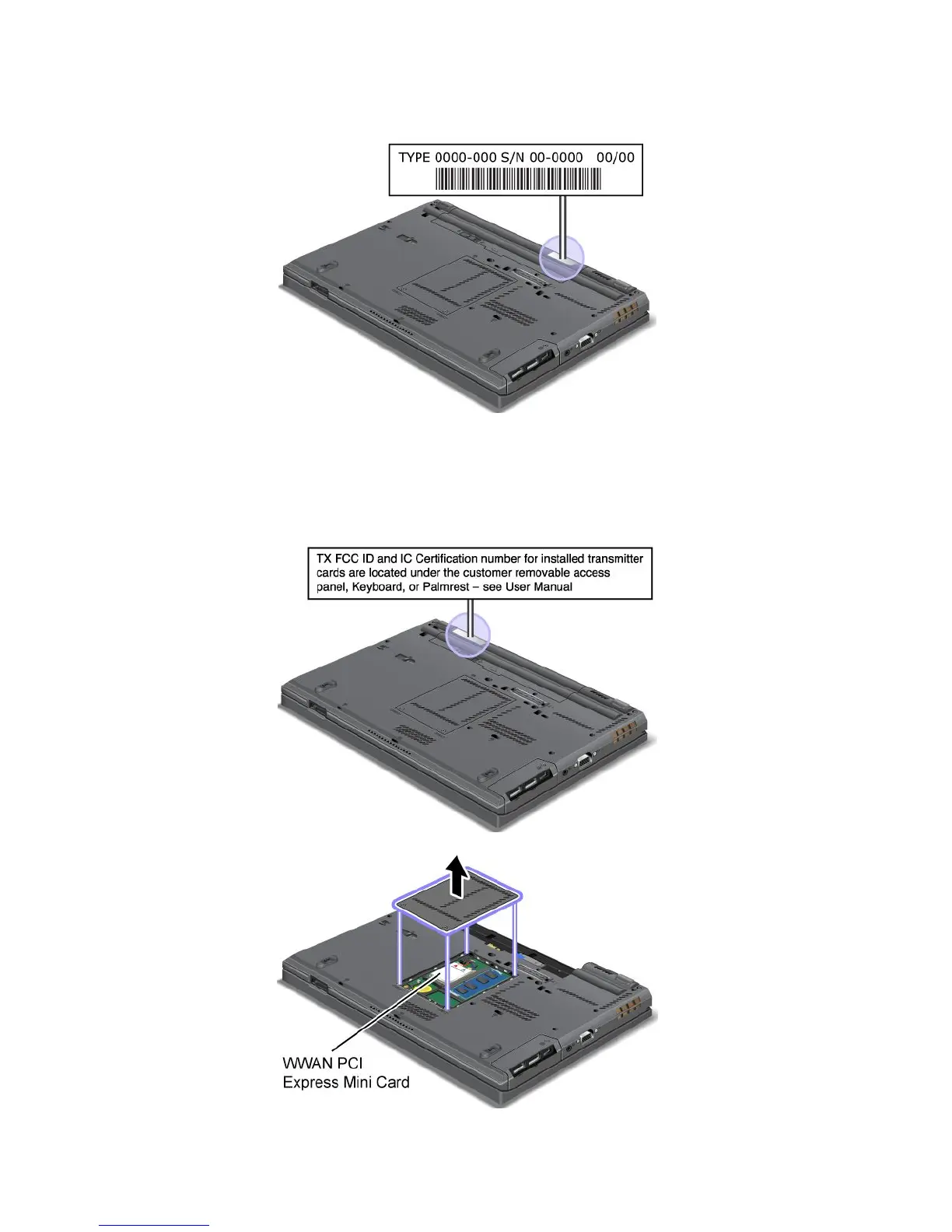 TYPE 0000-000 S/N 00-0000 00/00

TX FCC ID and IC Certification number for installed transmitter cards are located under the customer removable access panel, Keyboard, or Palmrest – see User Manual

WWAN PCI
Express Mini Card