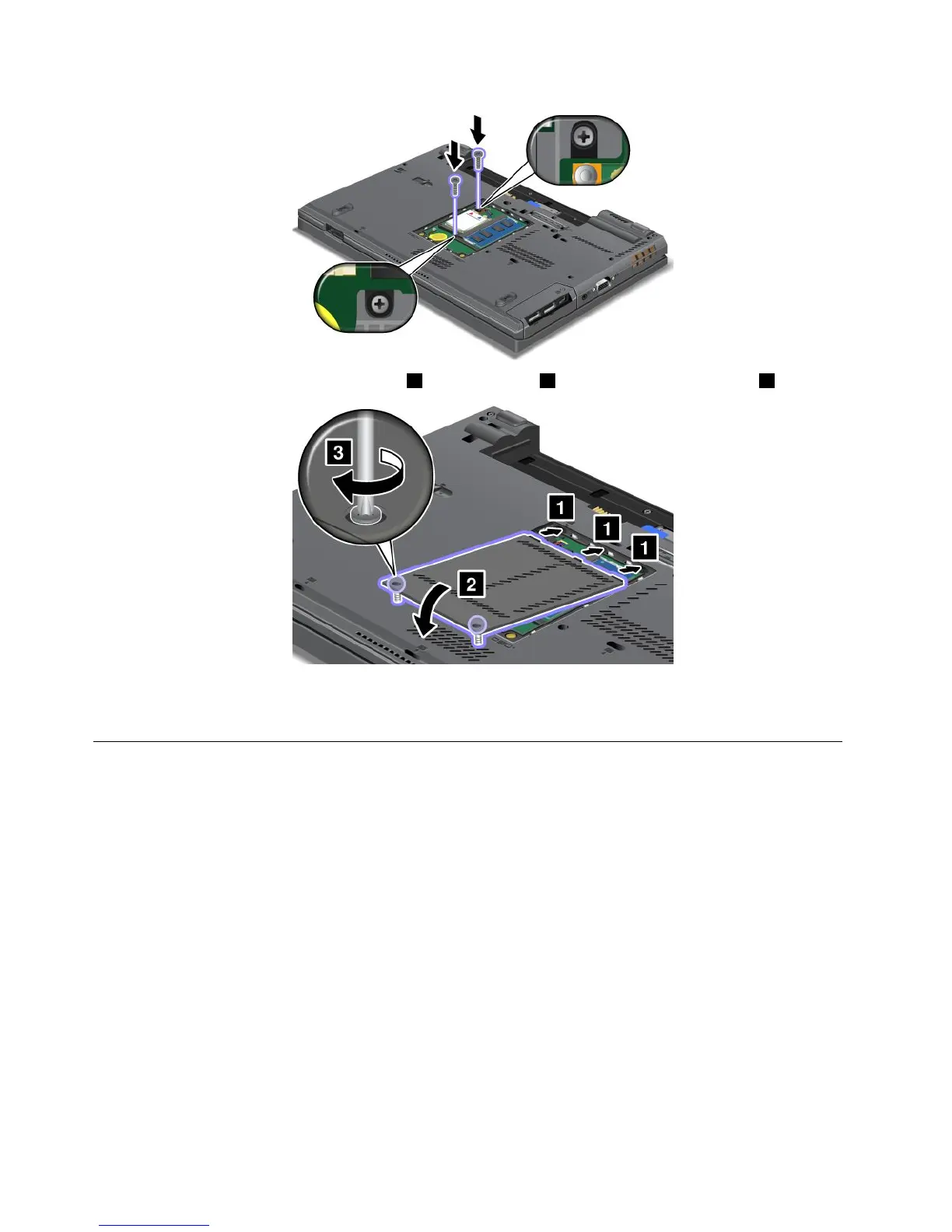 3

1

1

1

2