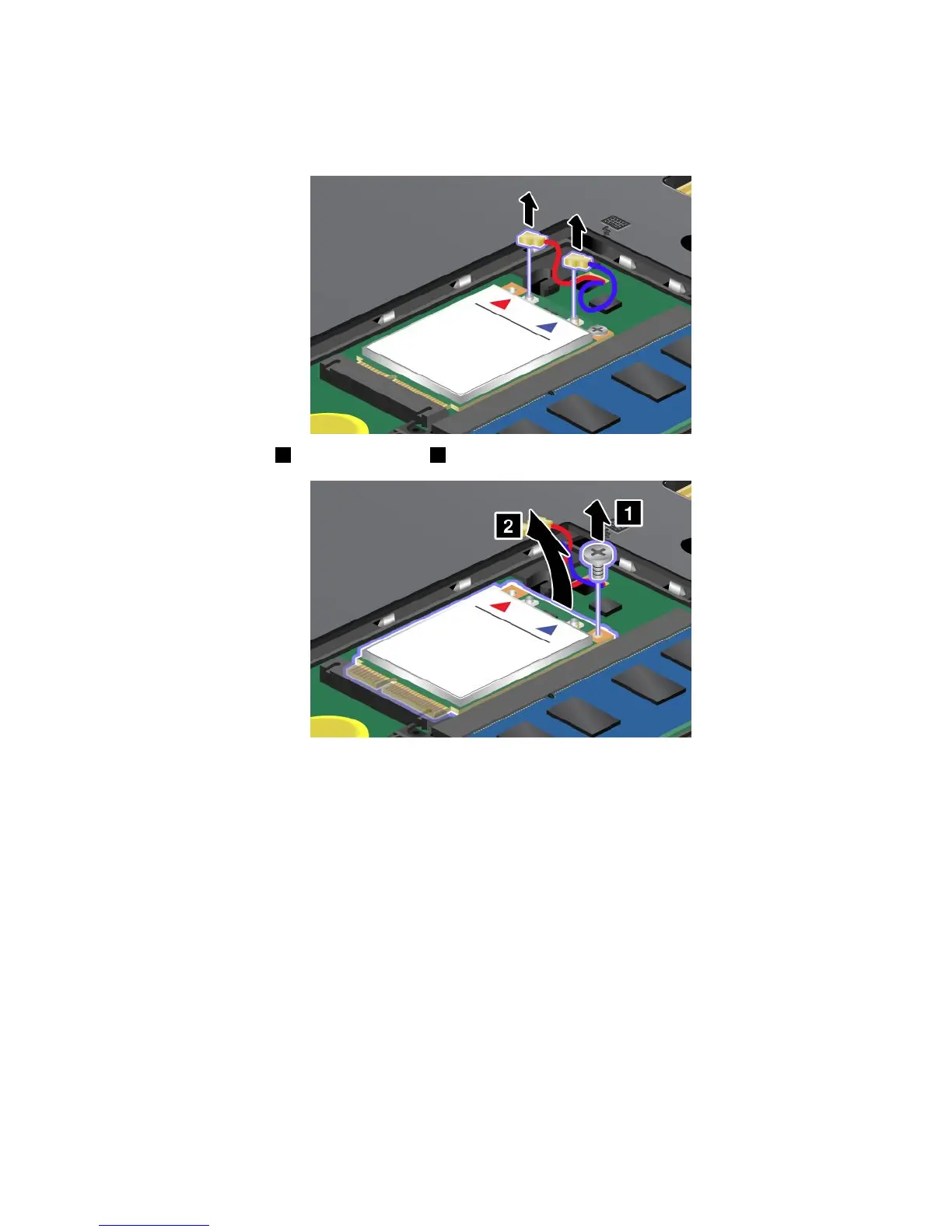 2

1