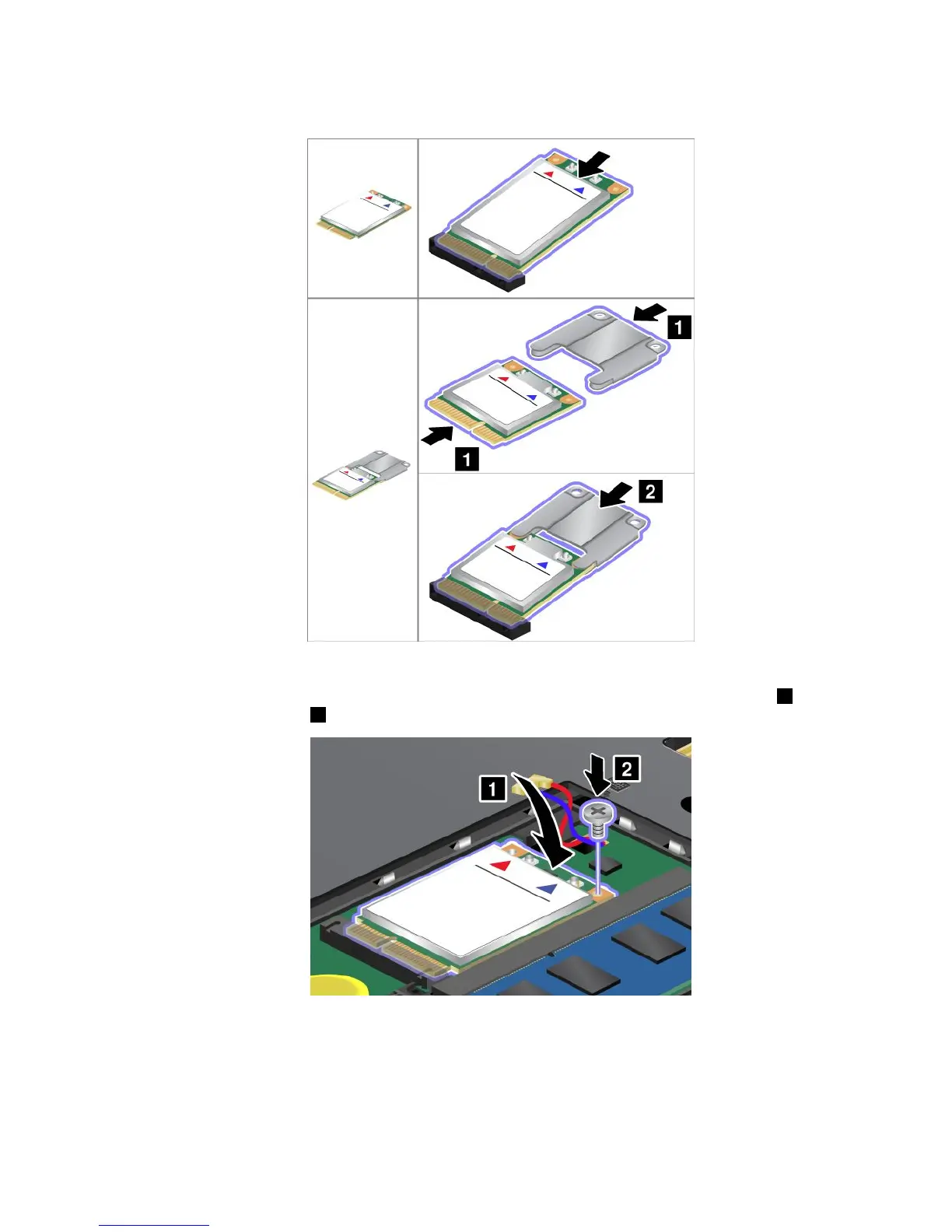 1

1

2

1

2