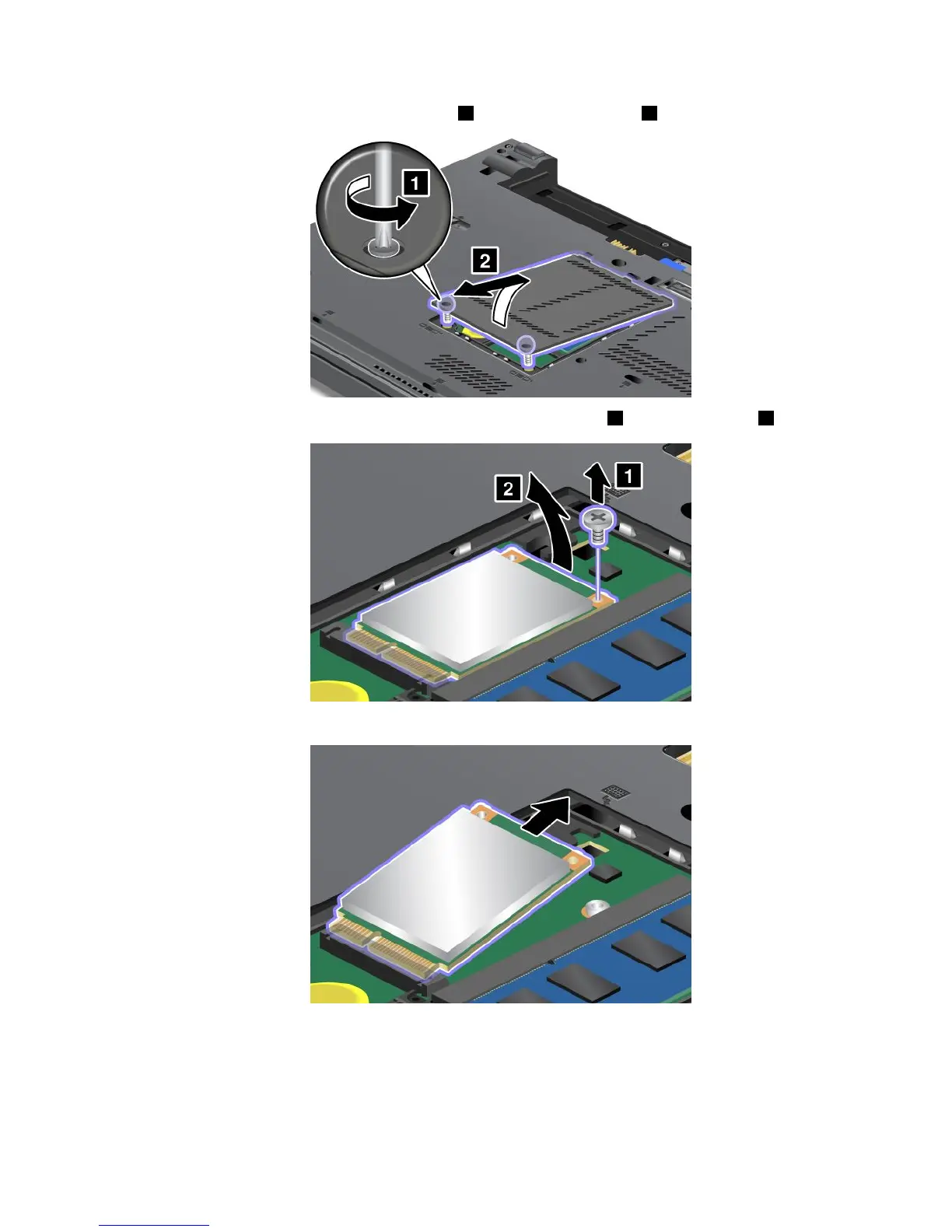 1

2

2

1