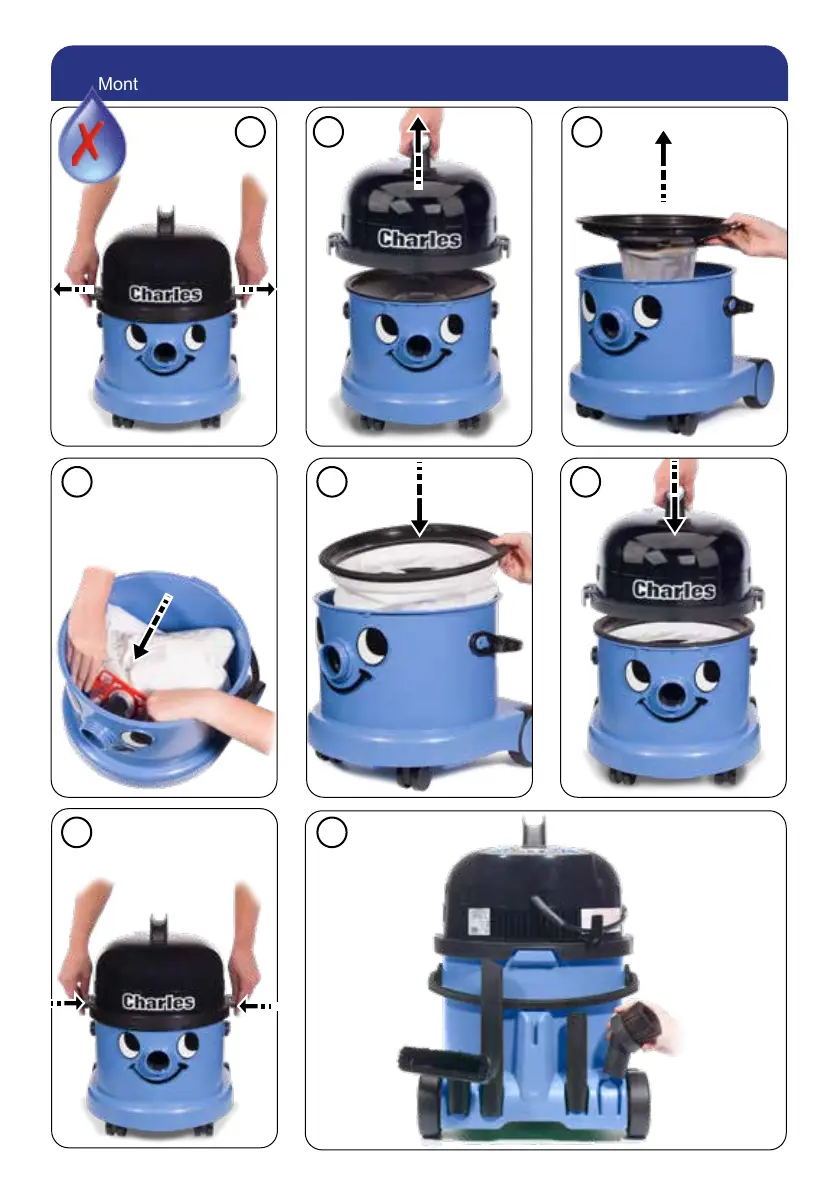 Mont

Charles

Charles

Charles

Charles