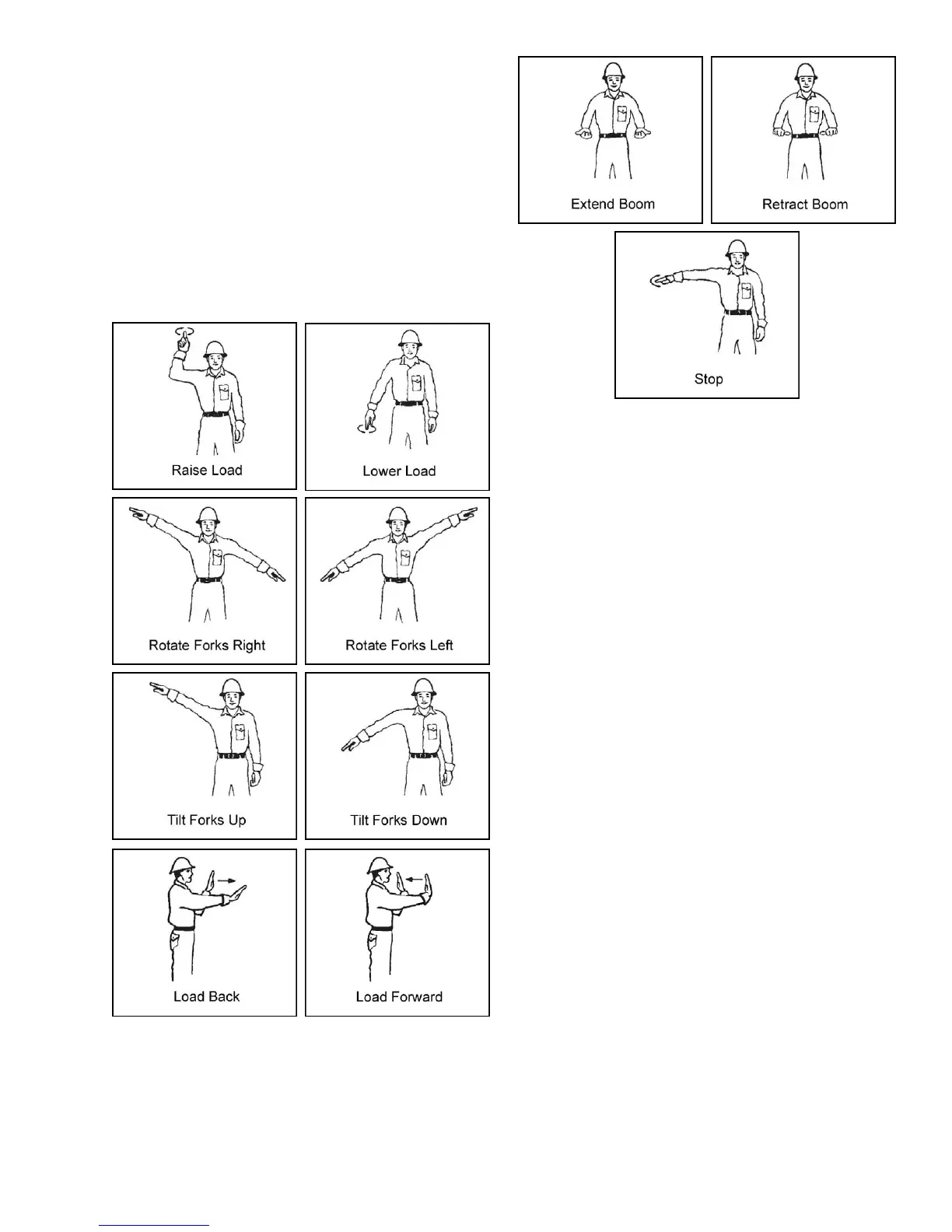 Raise Load

Lower Load

Rotate Forks Right

Rotate Forks Left

Tilt Forks Up

Tilt Forks Down

Load Back

Load Forward

Extend Boom

Retract Boom

Stop