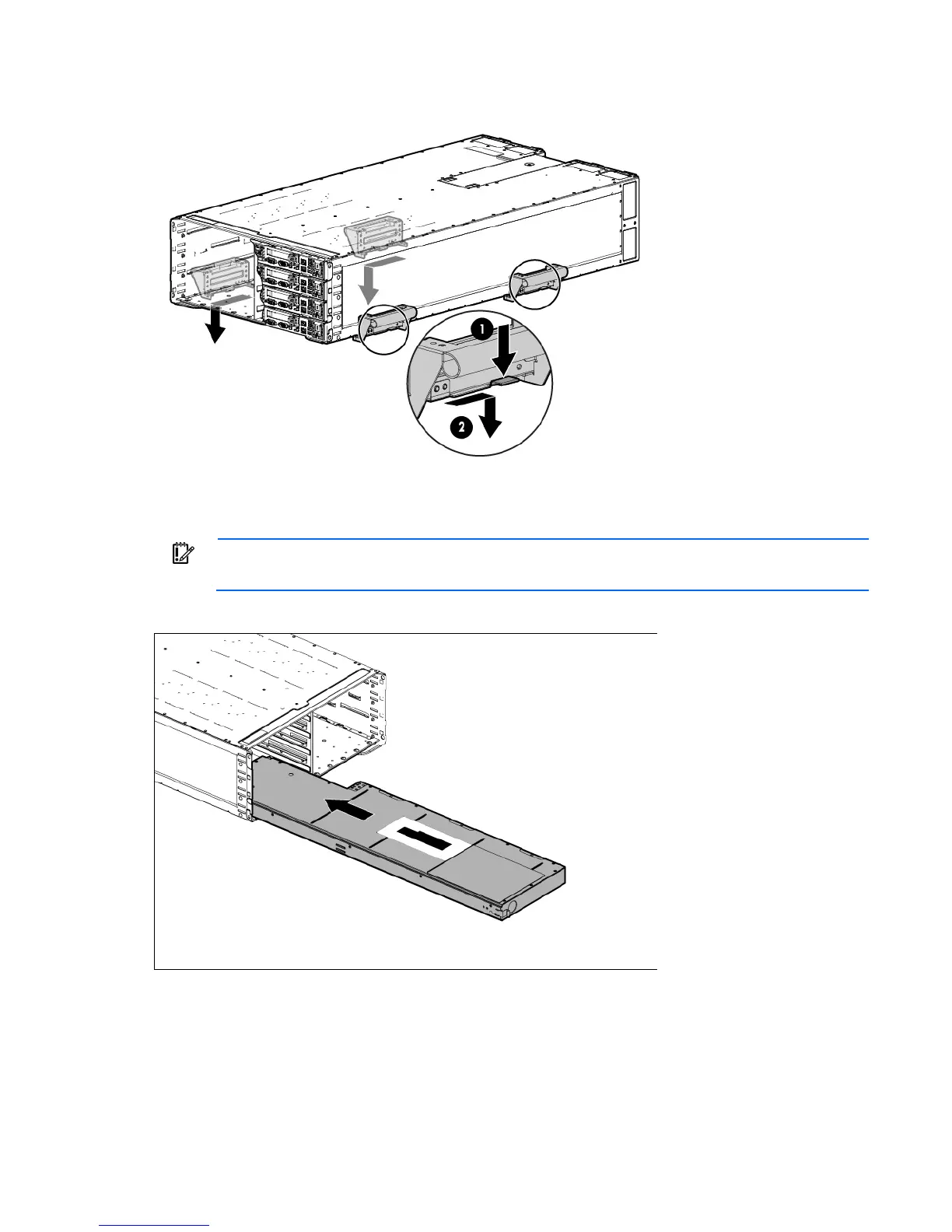 1

2