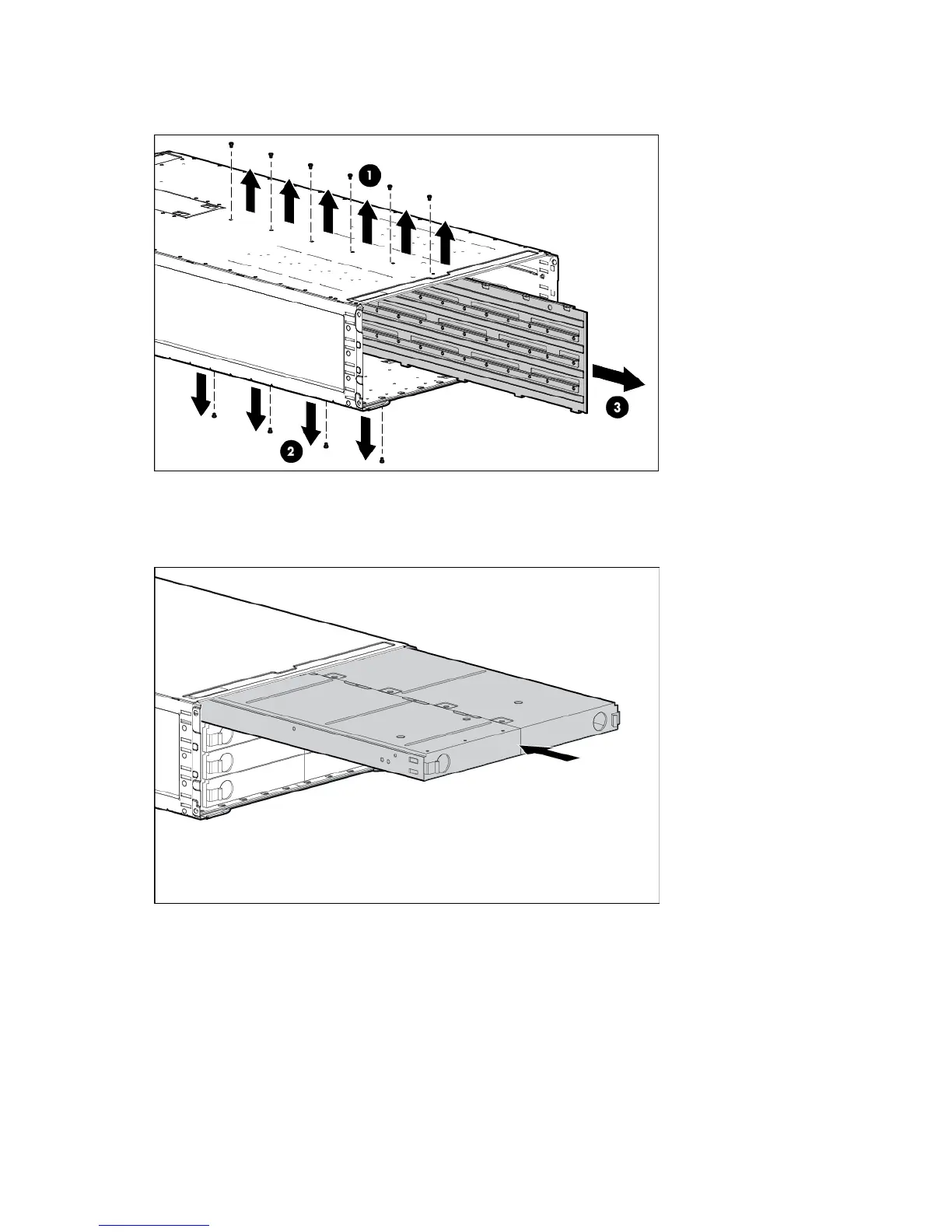 1

2

3