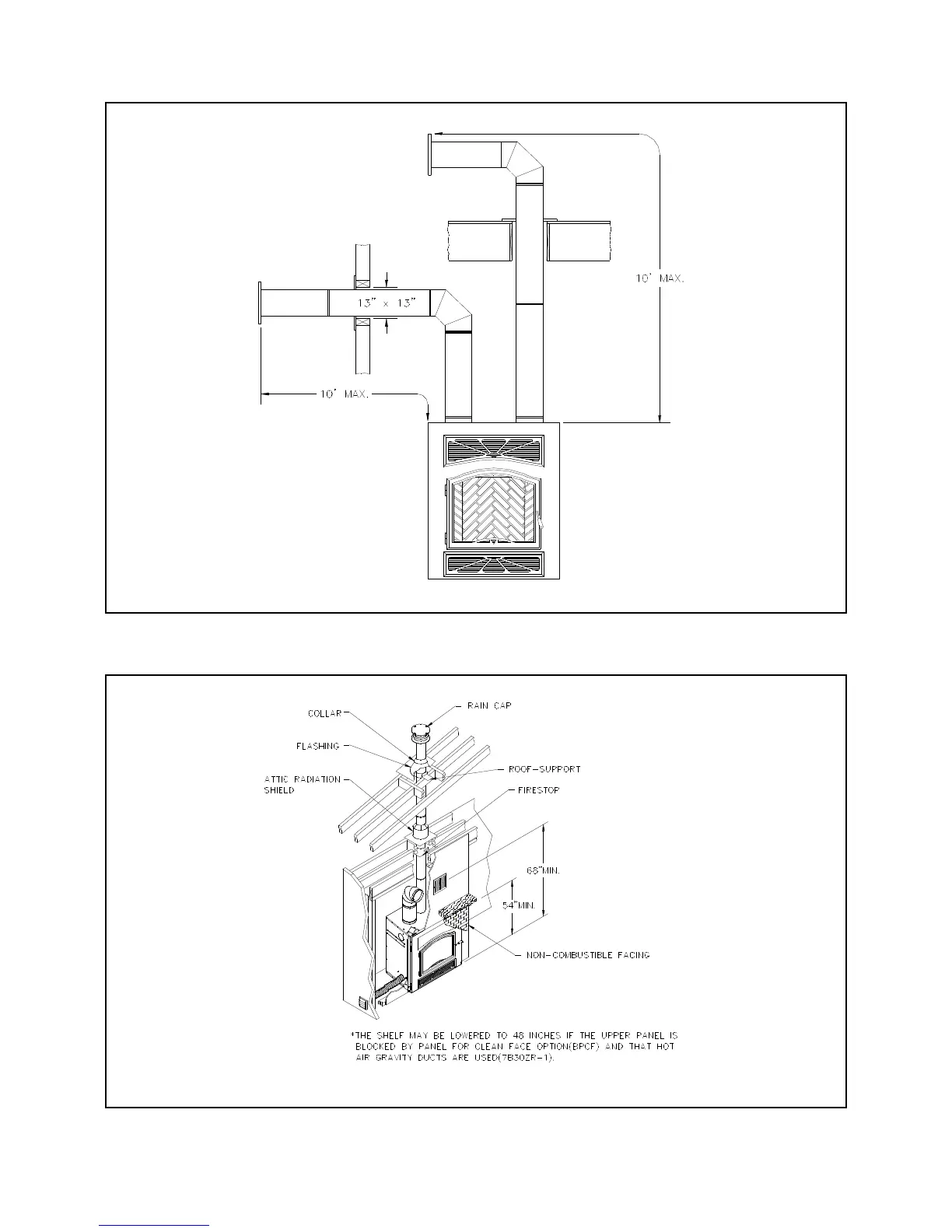 10' MAX.

13" x 13"

10' MAX.

COLLAR

RAIN CAP

FLASHING

ROOF-SUPPORT

ATTIC RADIATION SHIELD

FIRESTOP

68"MIN.

54"MIN.

NON-COMBUSTIBLE FACING

*THE SHELF MAY BE LOWERED TO 48 INCHES IF THE UPPER PANEL IS BLOCKED BY PANEL FOR CLEAN FACE OPTION(BPCF) AND THAT HOT AIR GRAVITY DUCTS ARE USED(7B30ZR-1).