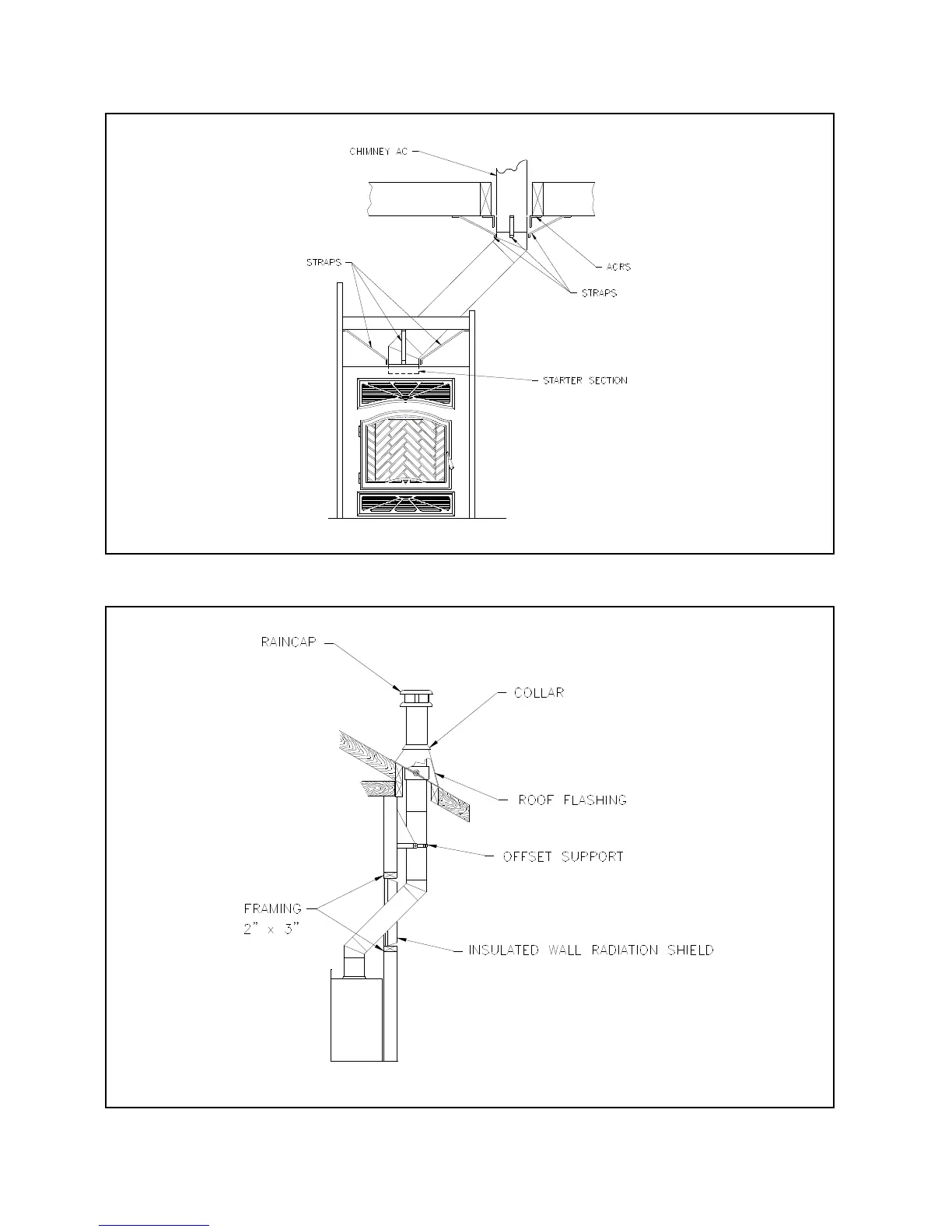 CHIMNEY AC

STRAPS

ACRS

STRAPS

STARTER SECTION

RAINCAP

COLLAR

ROOF FLASHING

OFFSET SUPPORT

FRAMING
2" x 3"

INSULATED WALL RADIATION SHIELD