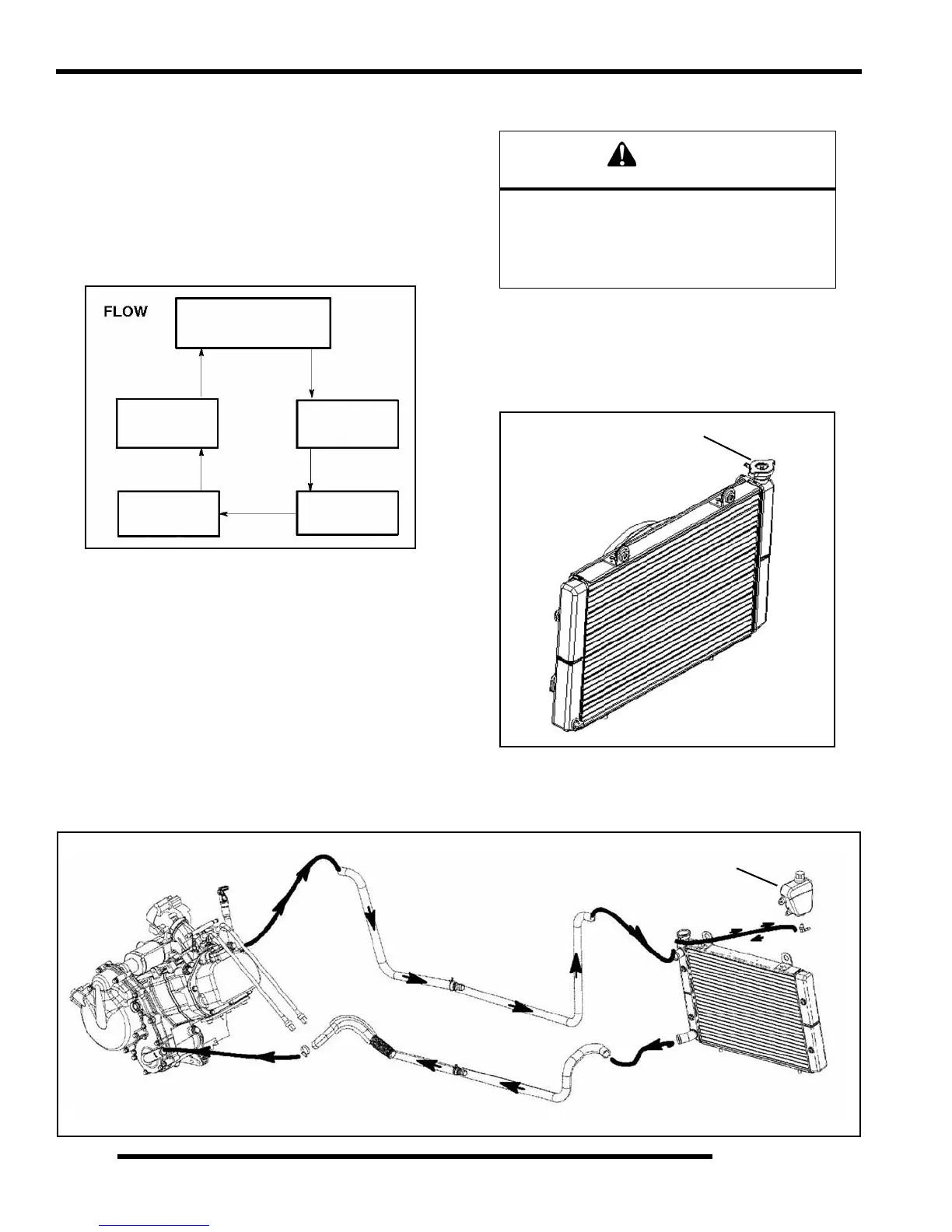 FLOW