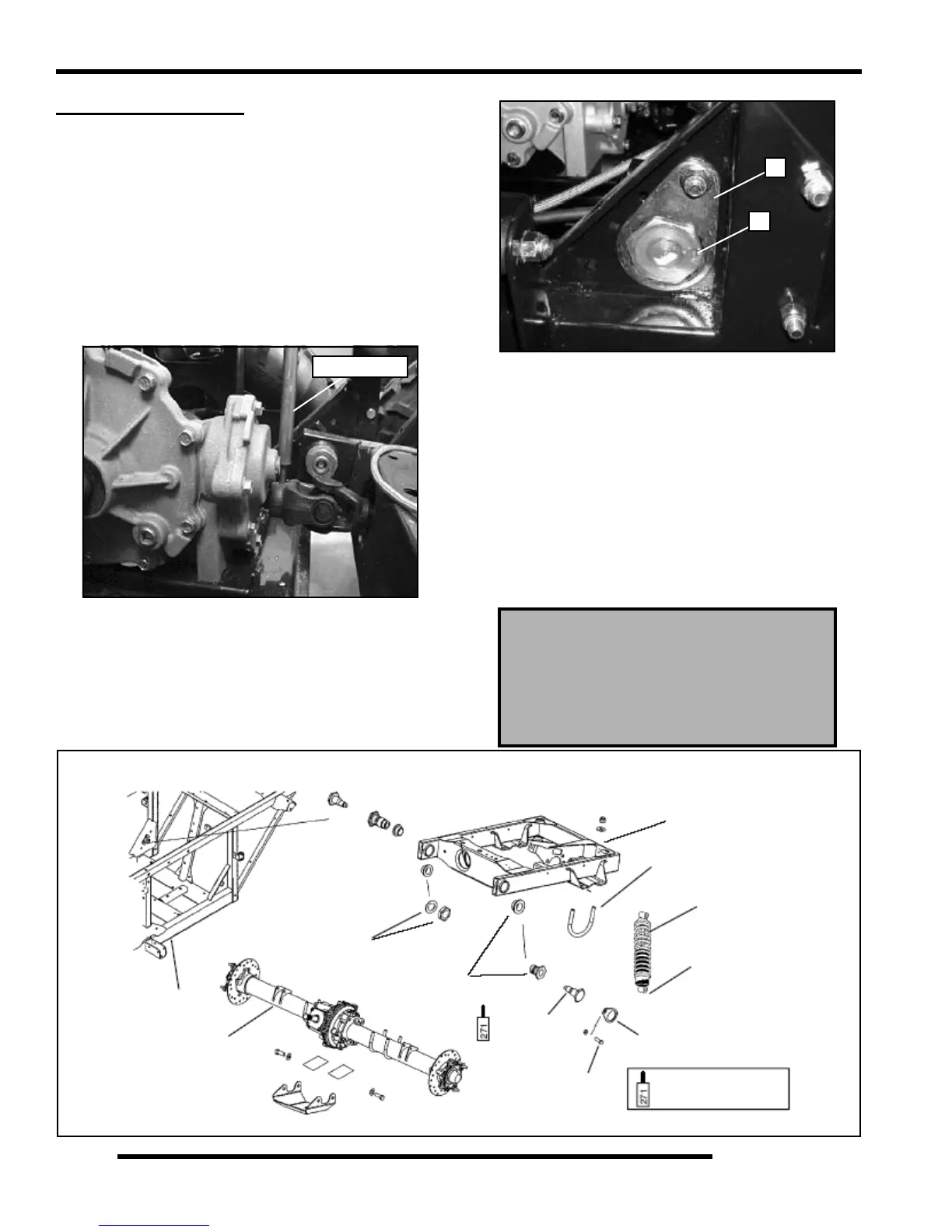 271

271