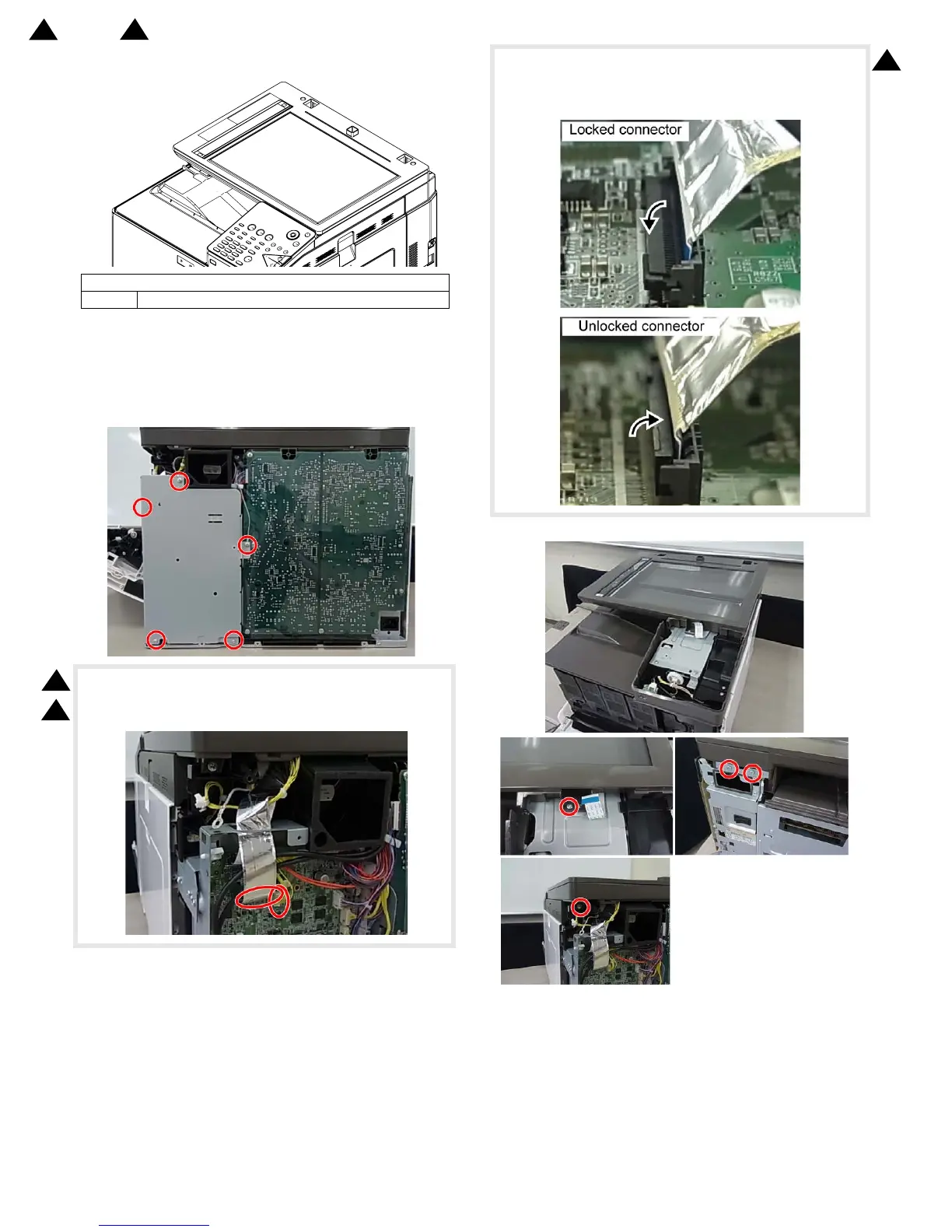 Locked connector

Unlocked connector