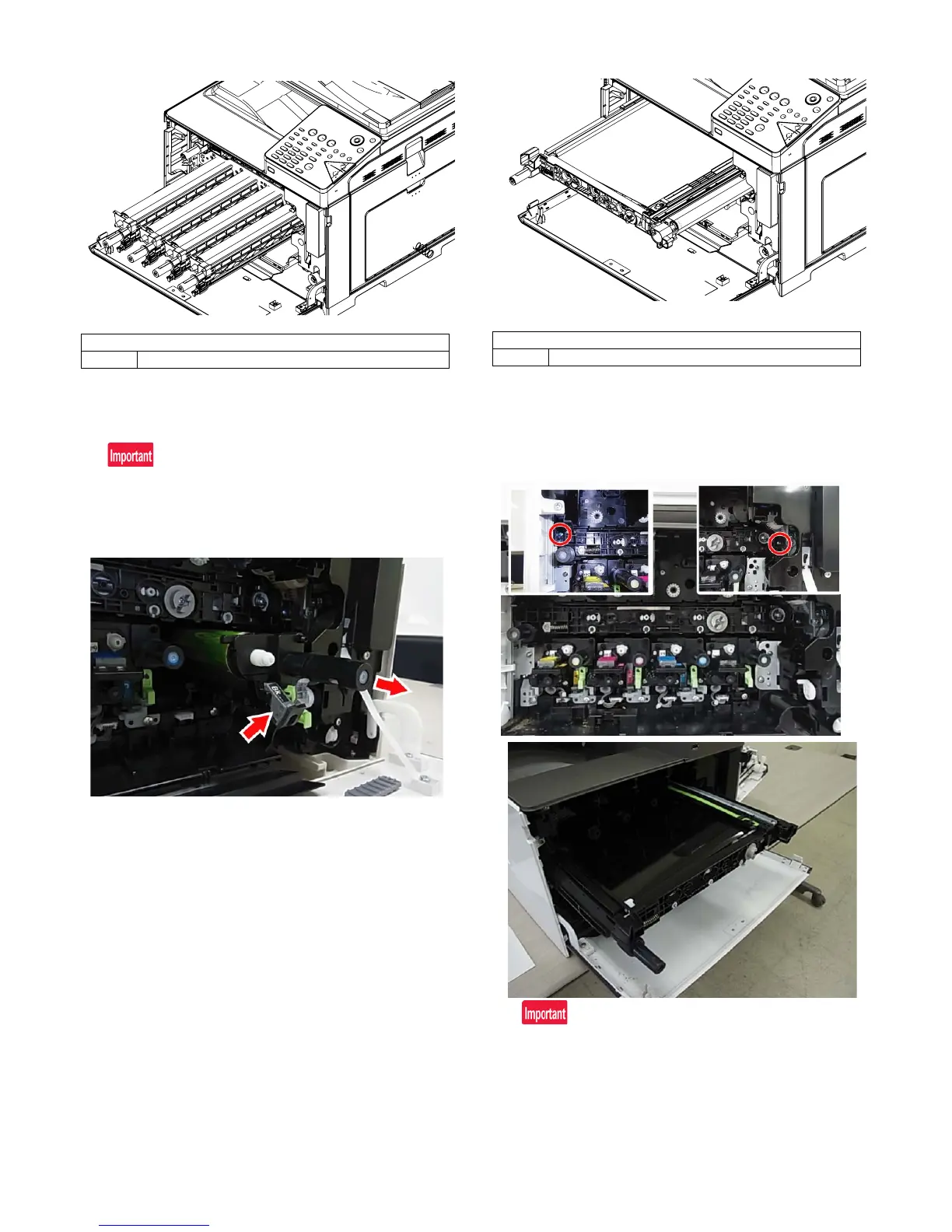 Important

Important