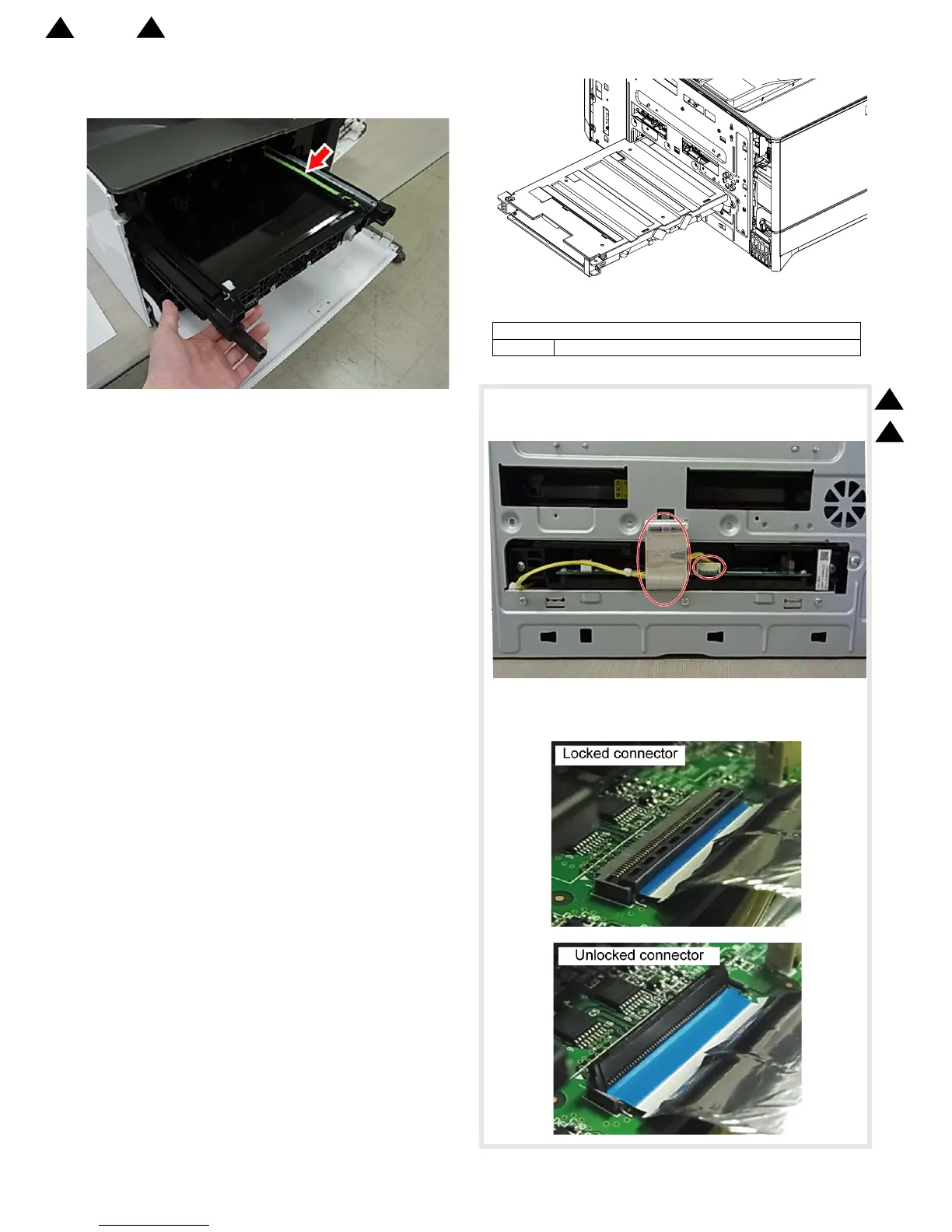 Locked connector

Unlocked connector