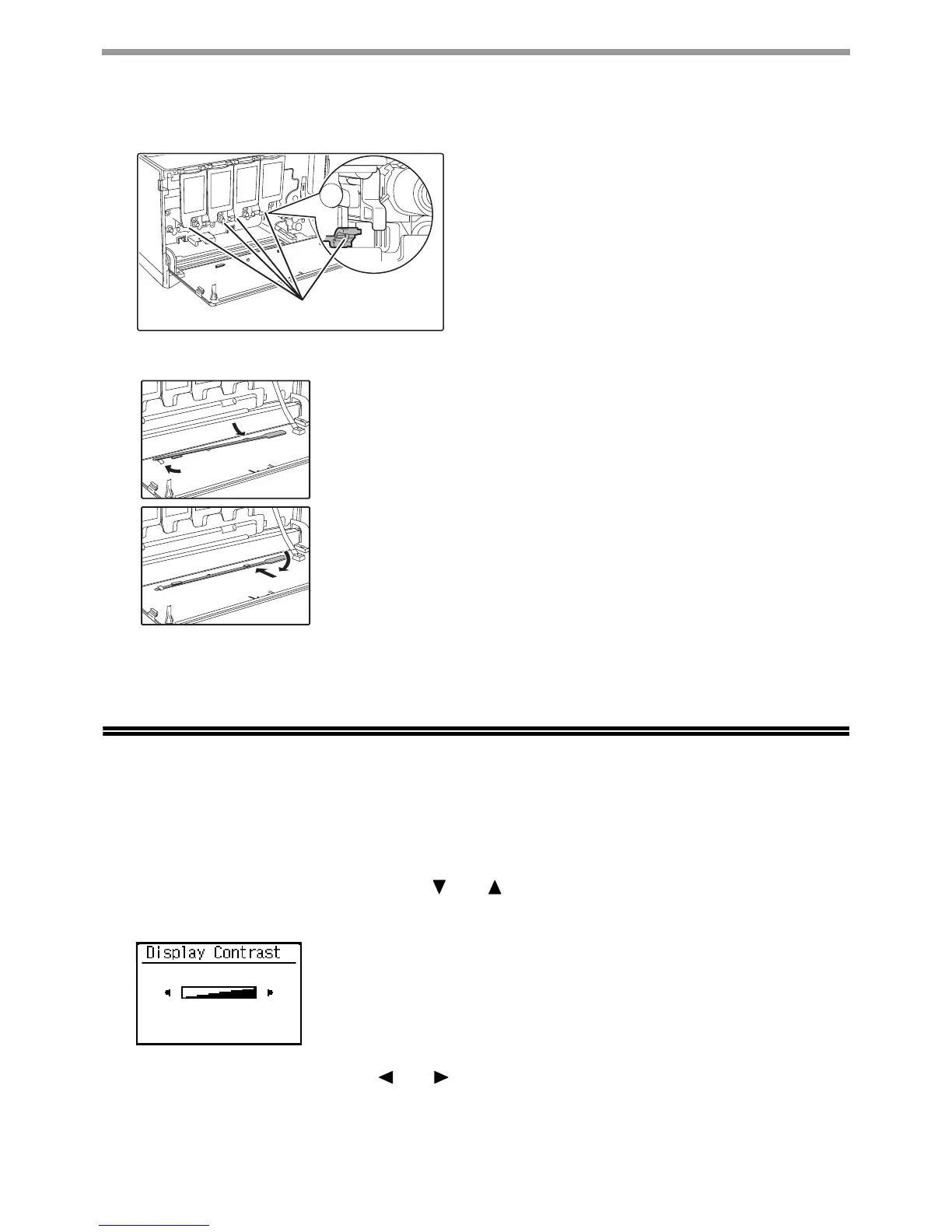 Display Contrast