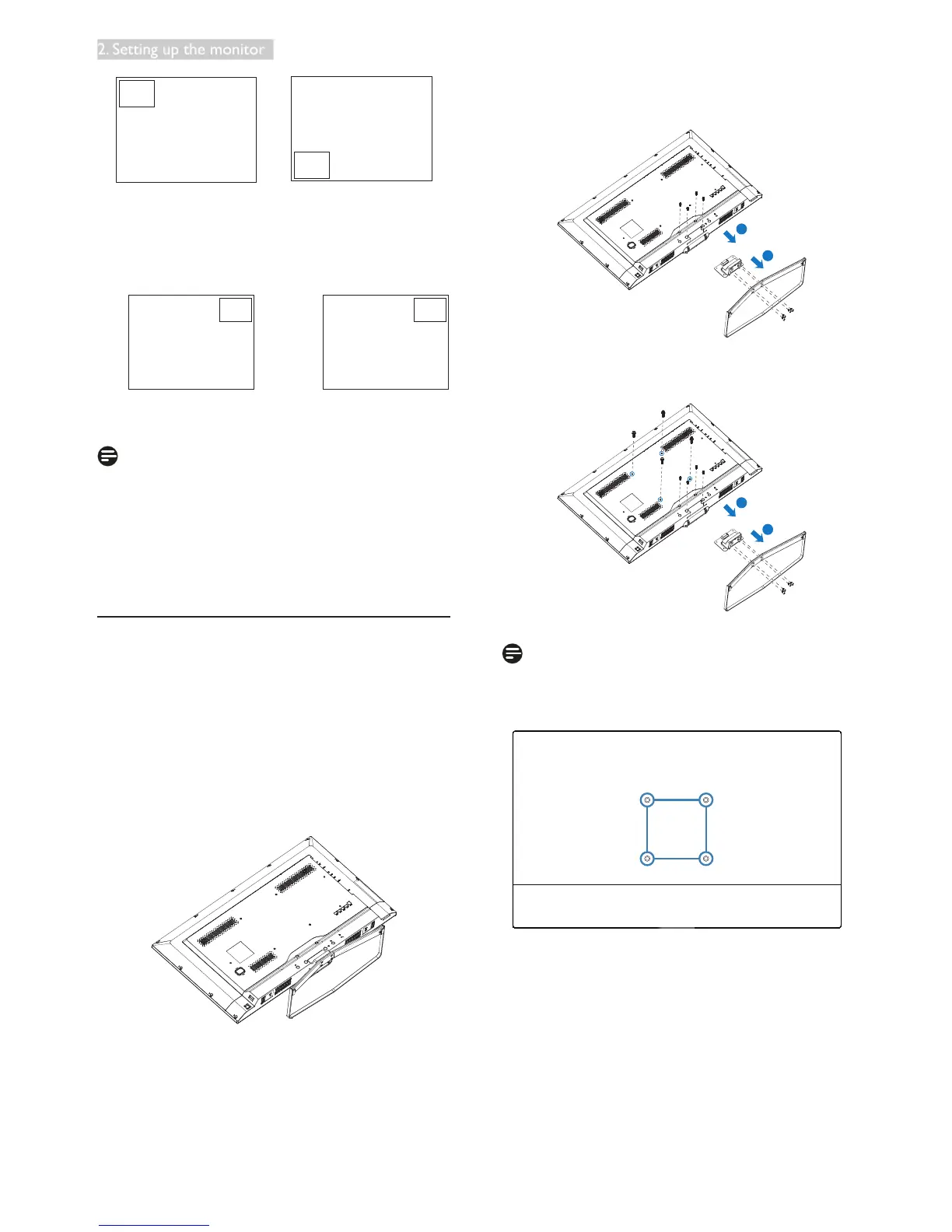 2. Setting up the monitor