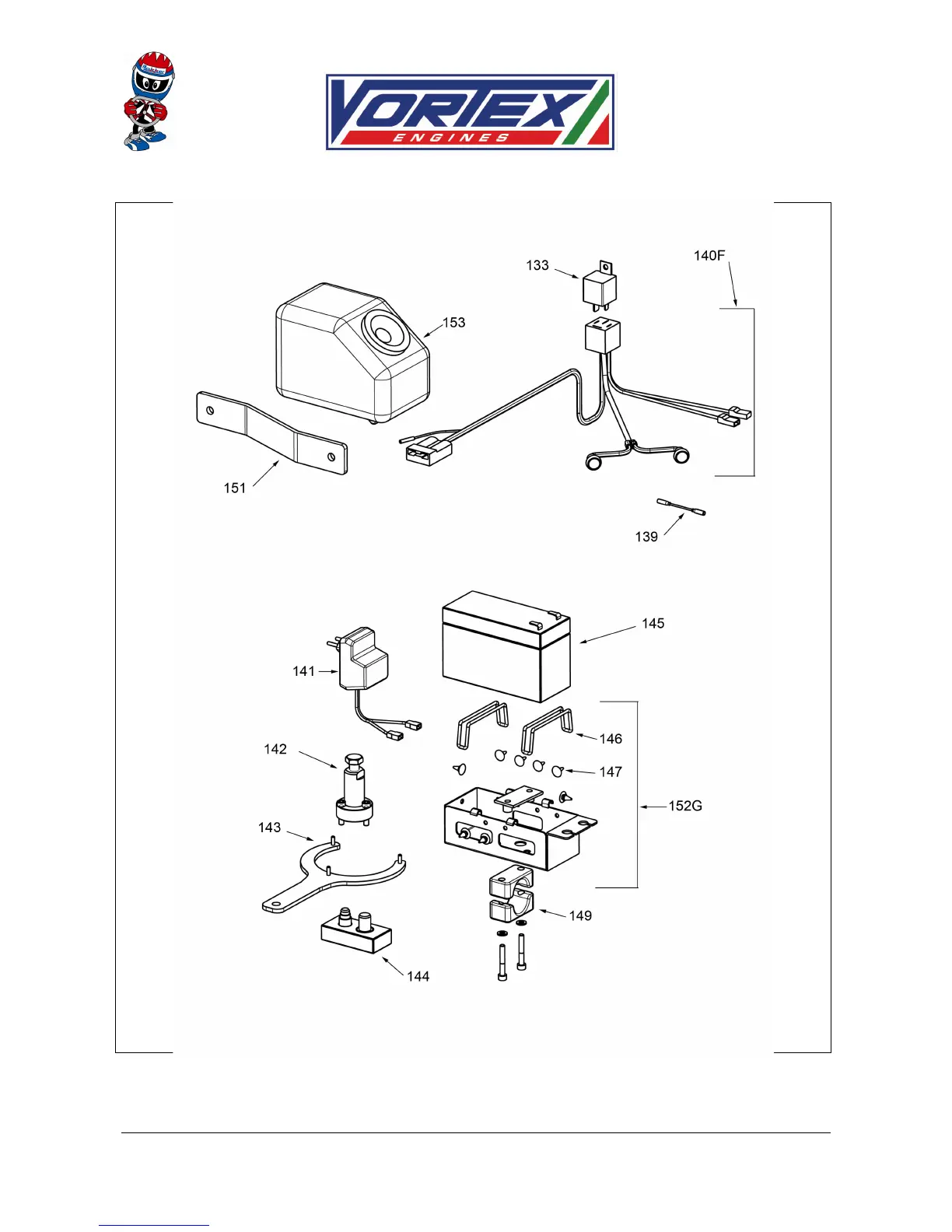 VORTEX
ENGINES

133
140F
153
151
139
145
141
146
142
147
152G
143
149
144