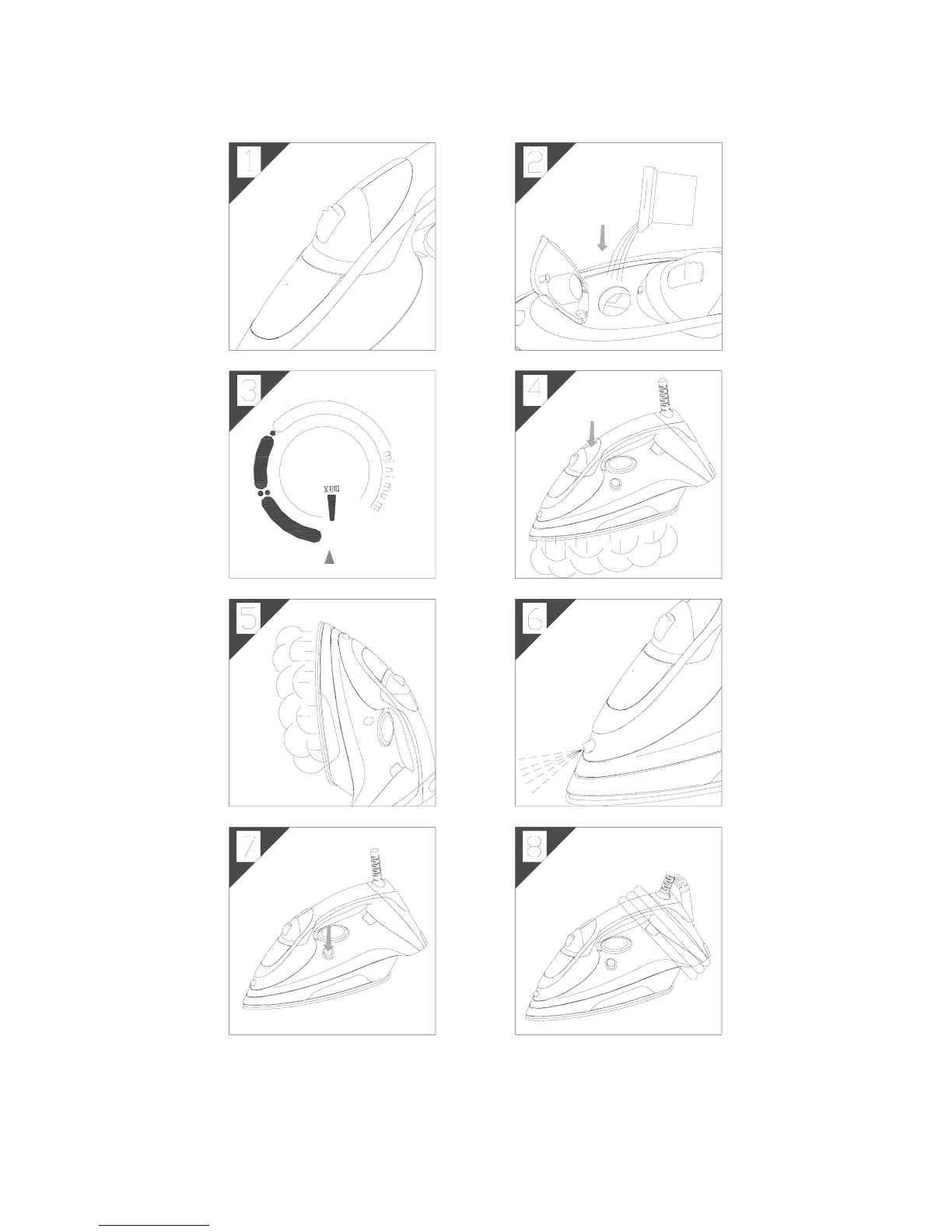 1

2

3

minimum

max

4

5

6

7

8