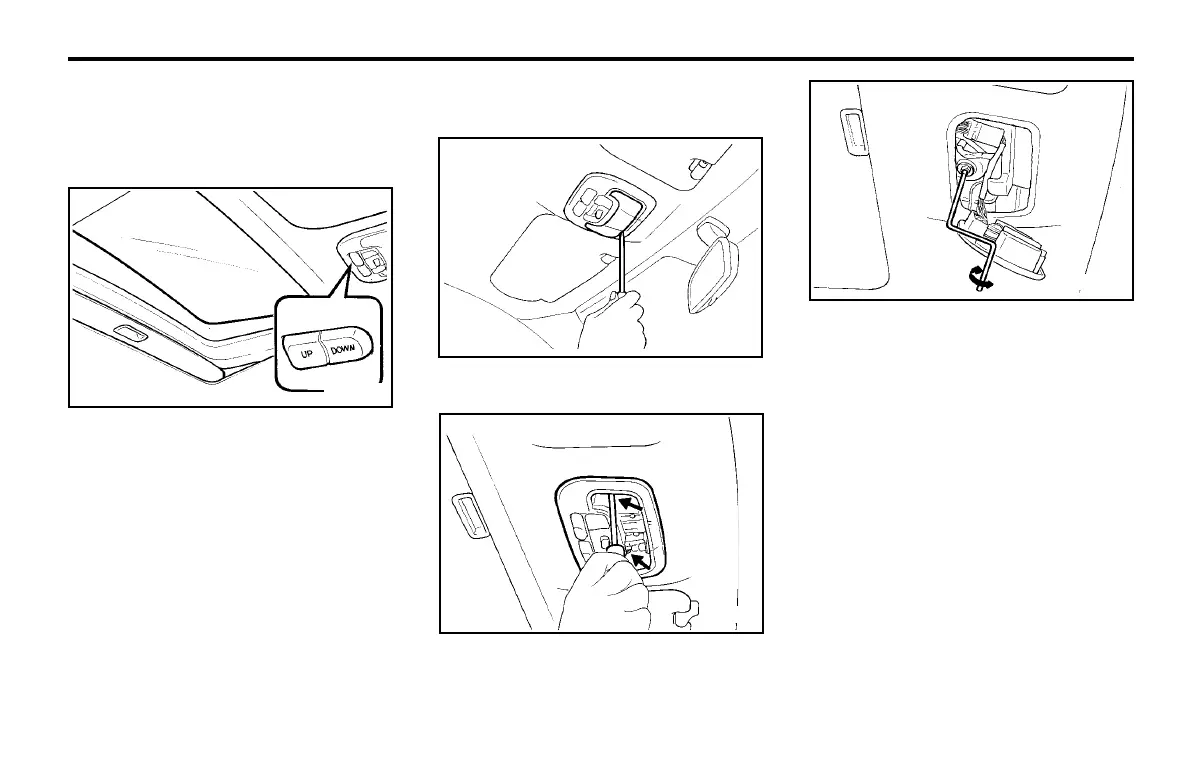 UP
DOWN