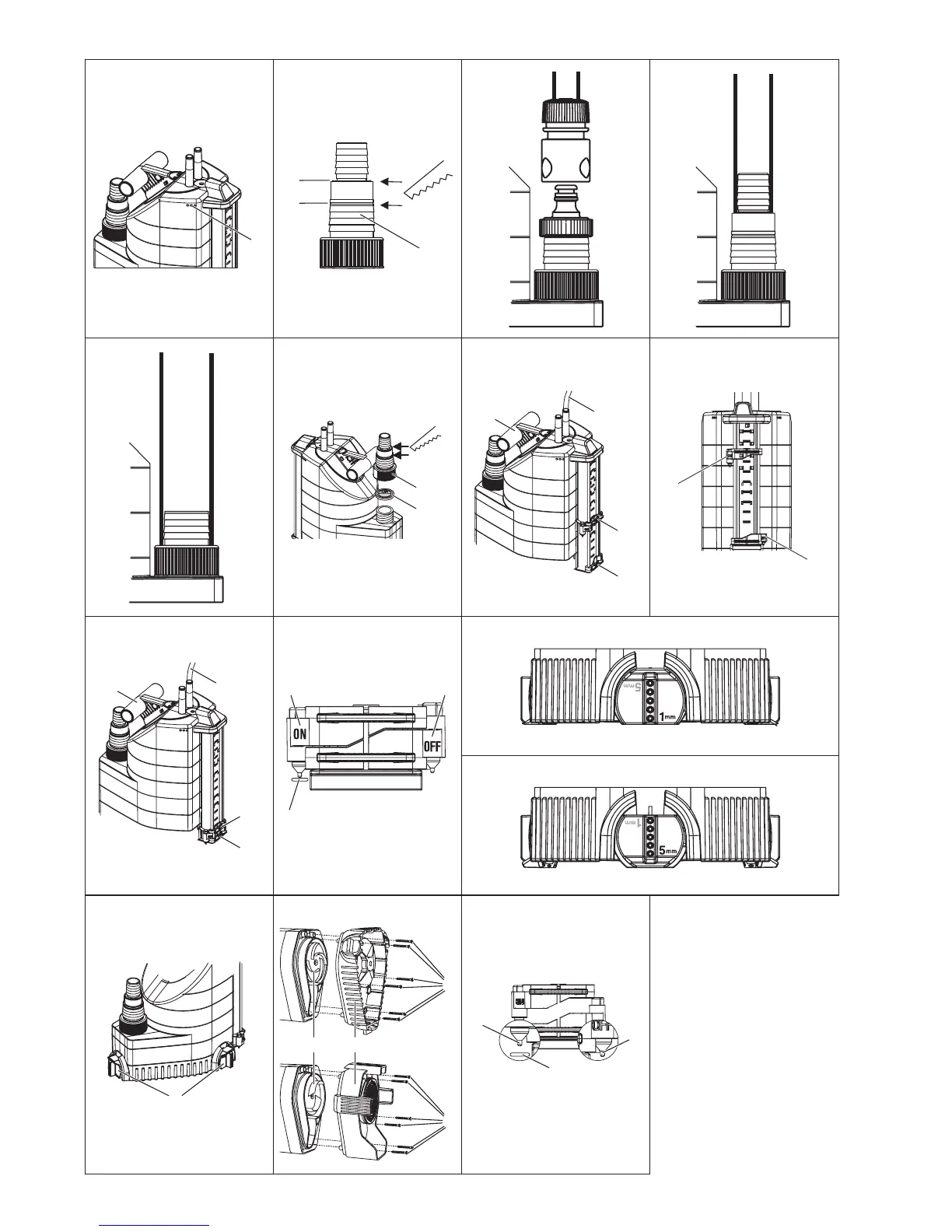 ON

OFF

5mm

1mm

1mm

5mm