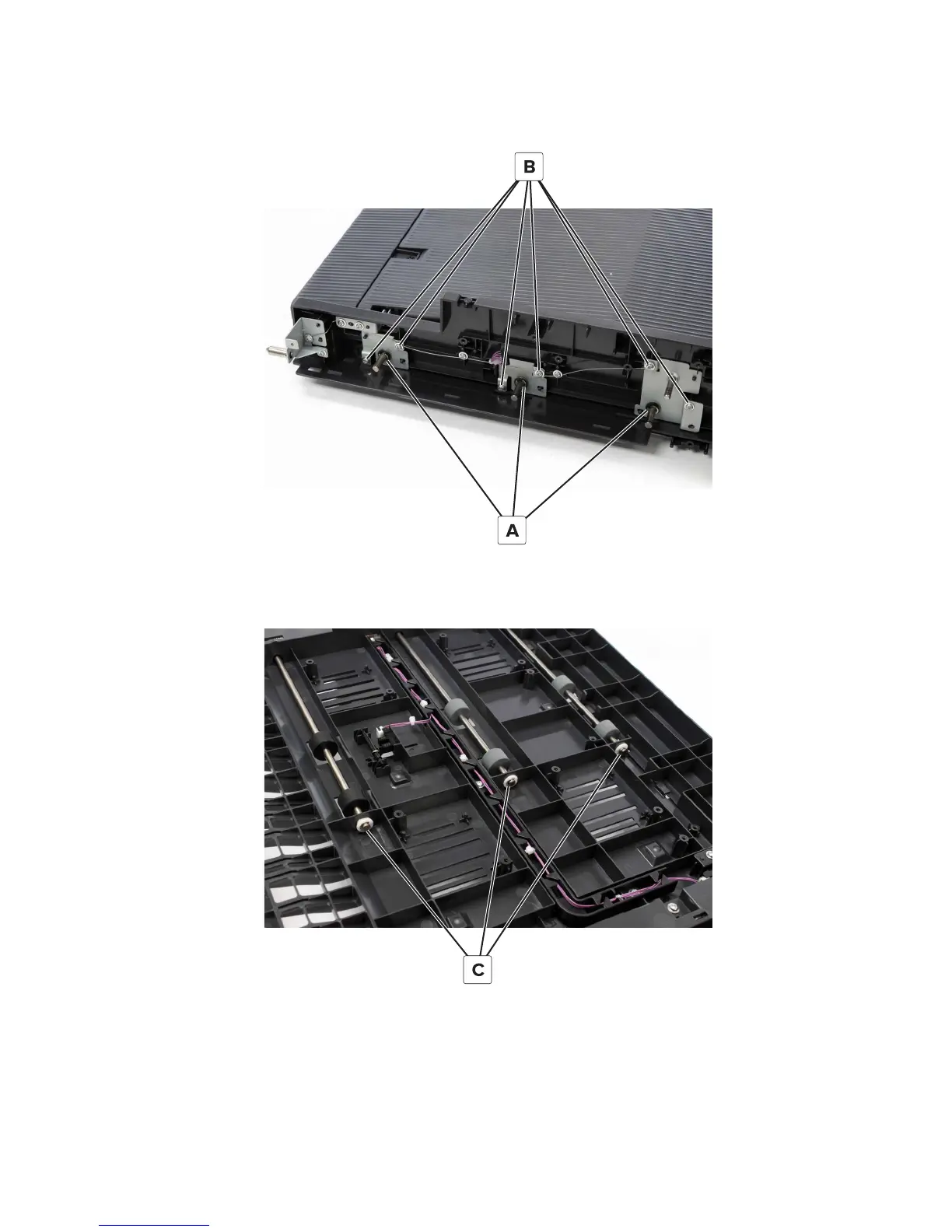 B

A

C