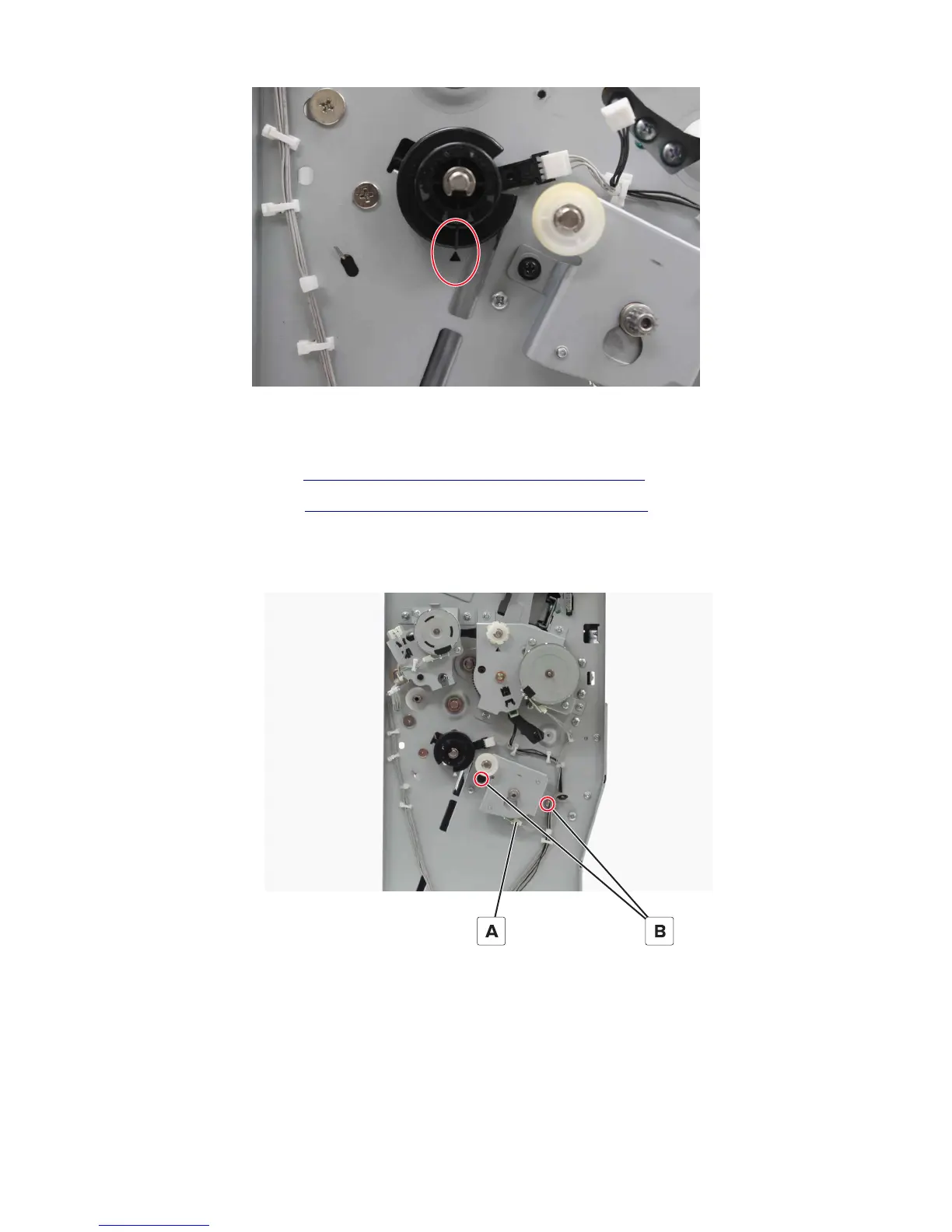 A

B