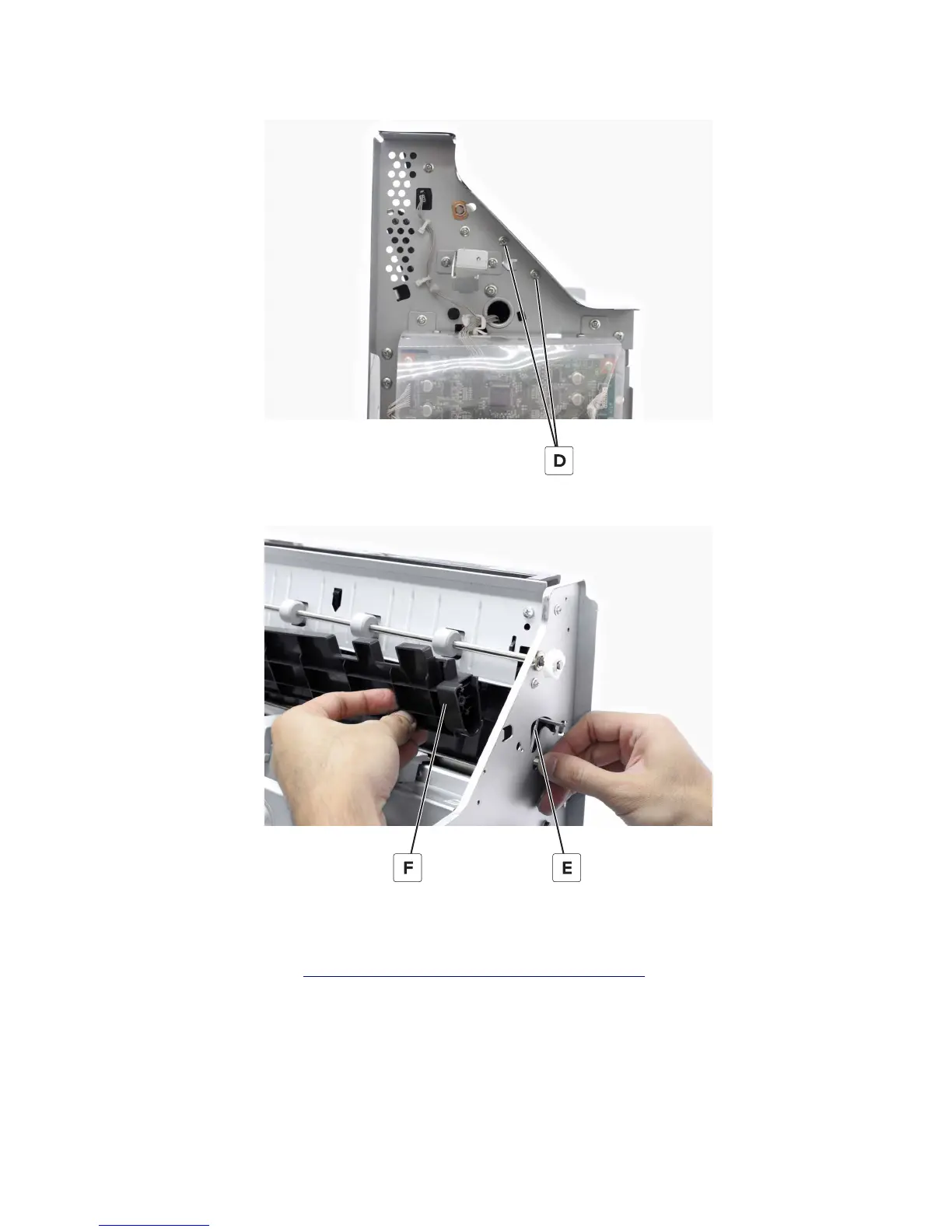 D

F

E