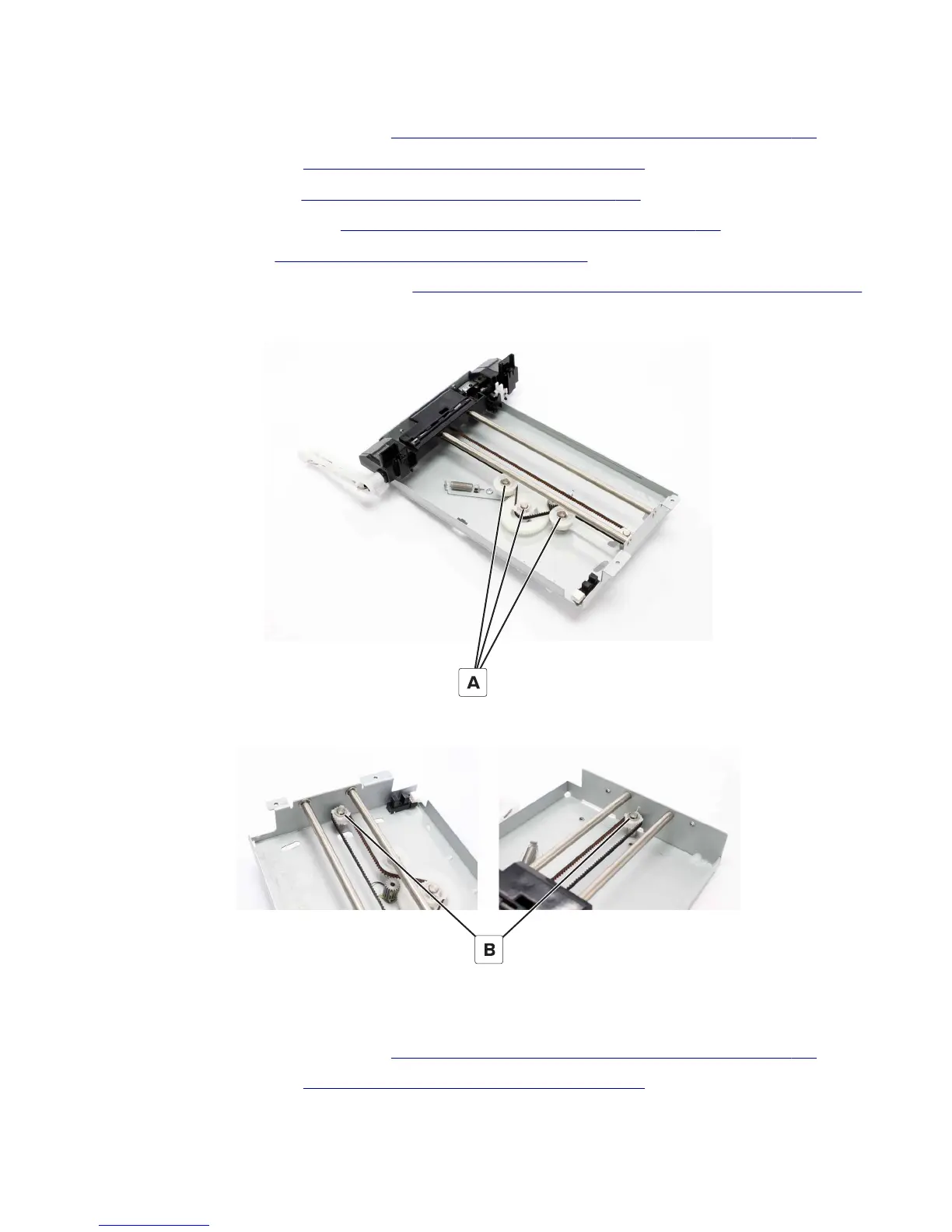 A

B