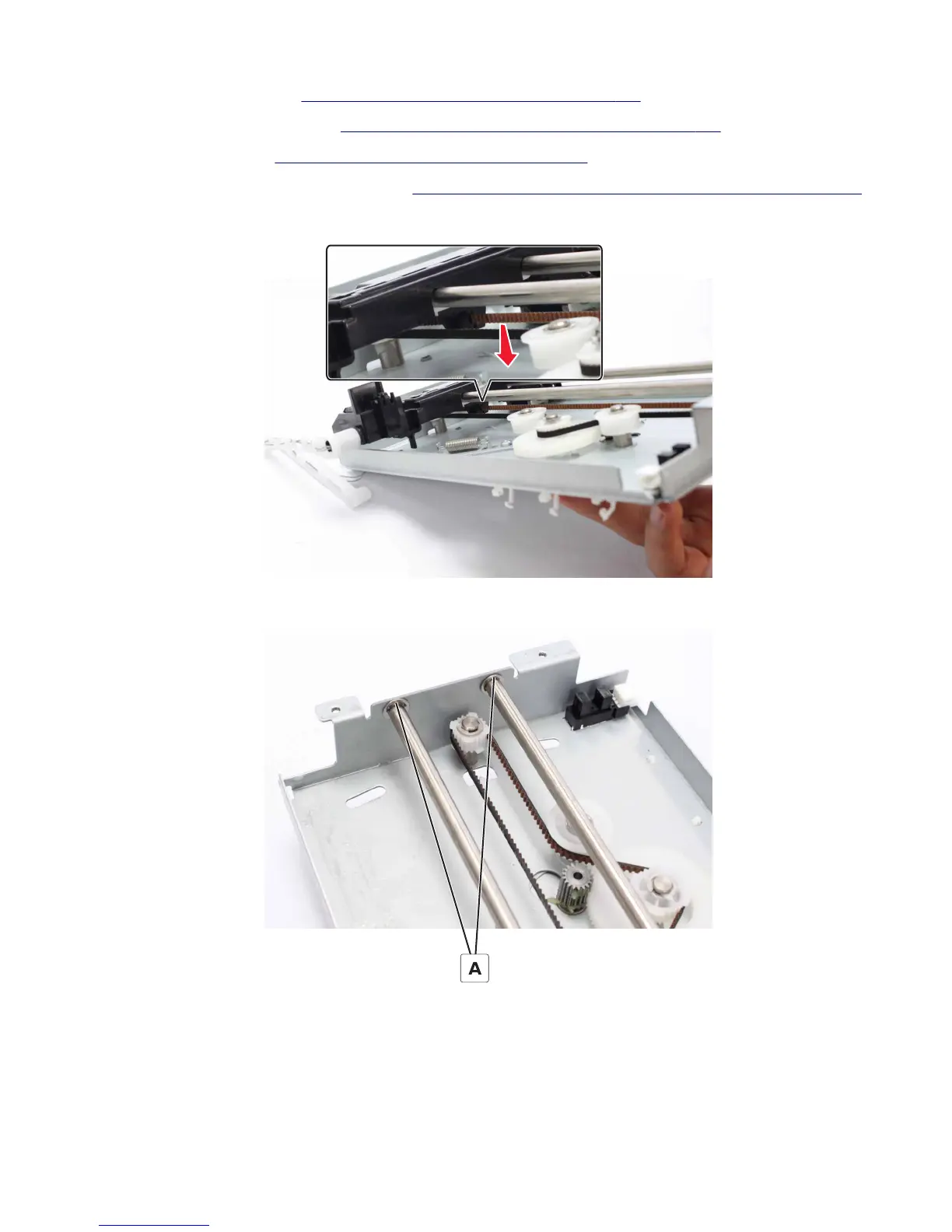 A