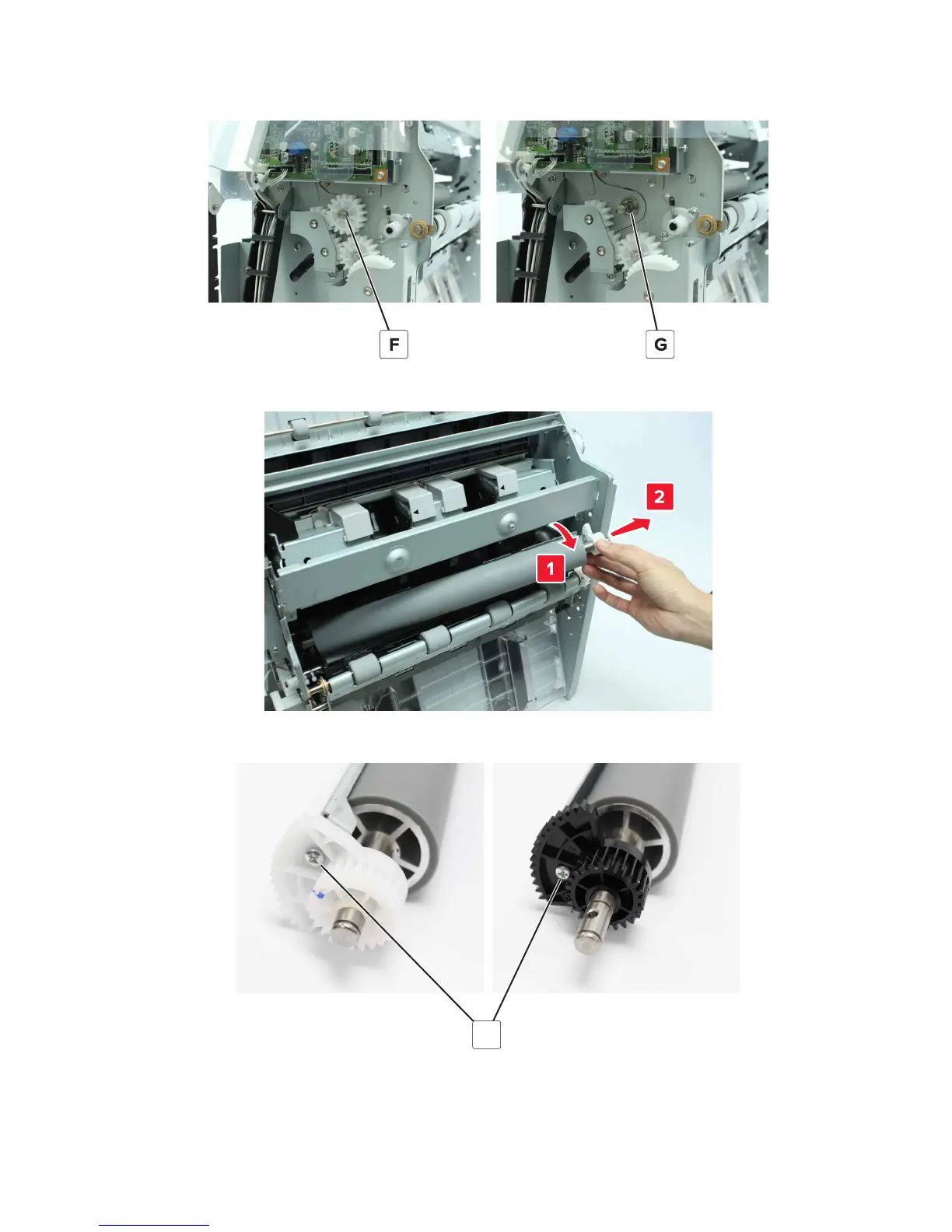 F

G

2

1