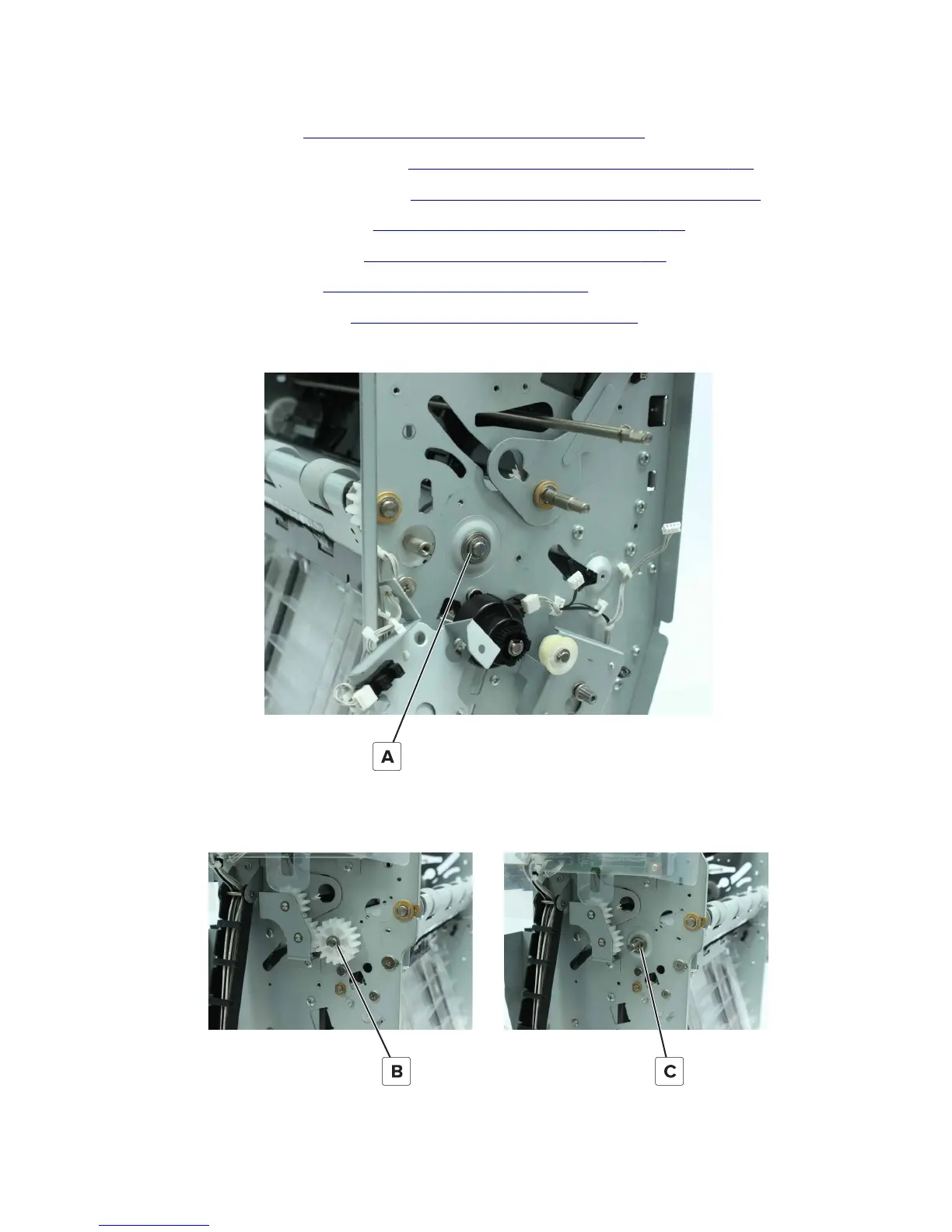 A

B

C