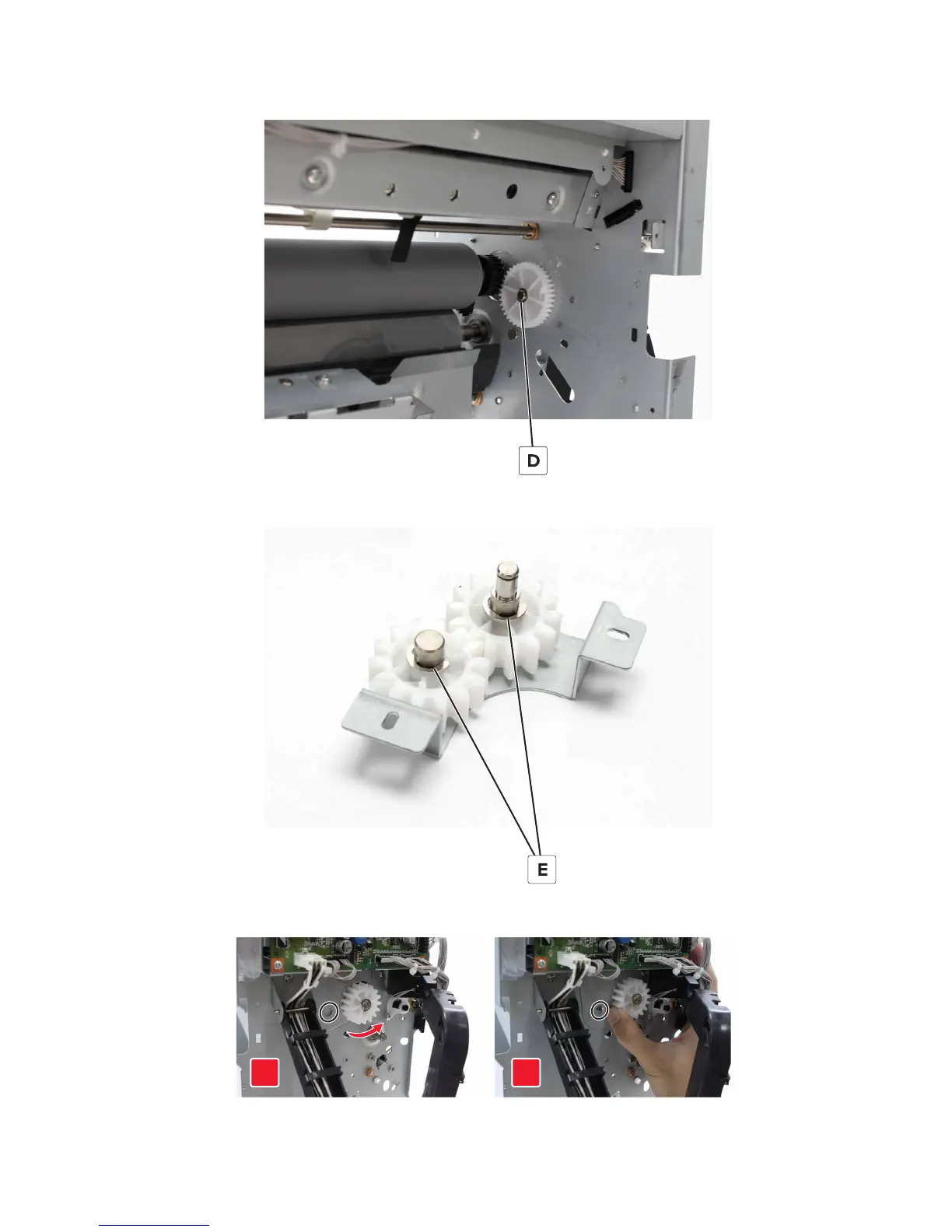 D

E