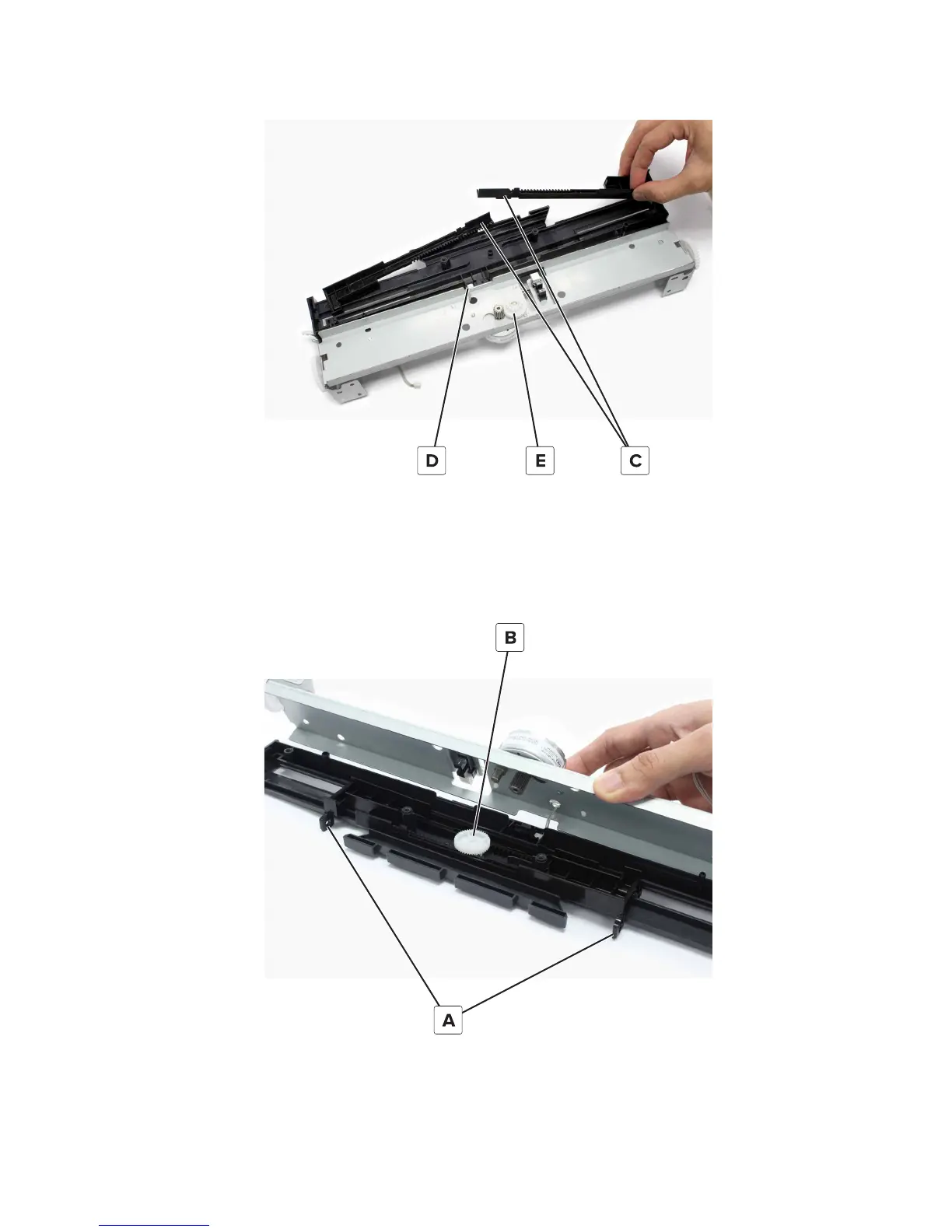 D

E

C

B

A