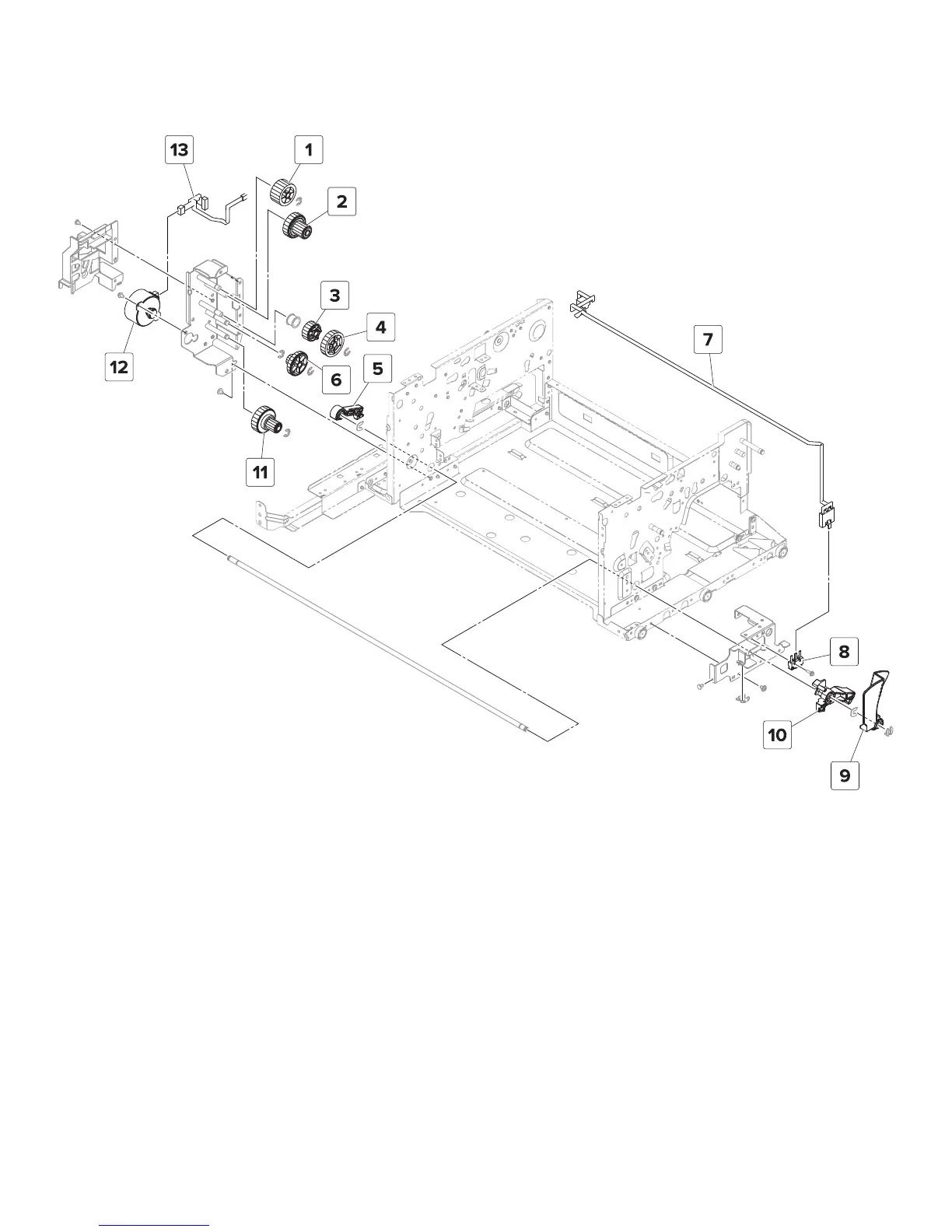 13
1
2
3
4
7
12
6
5
11
8
10
9