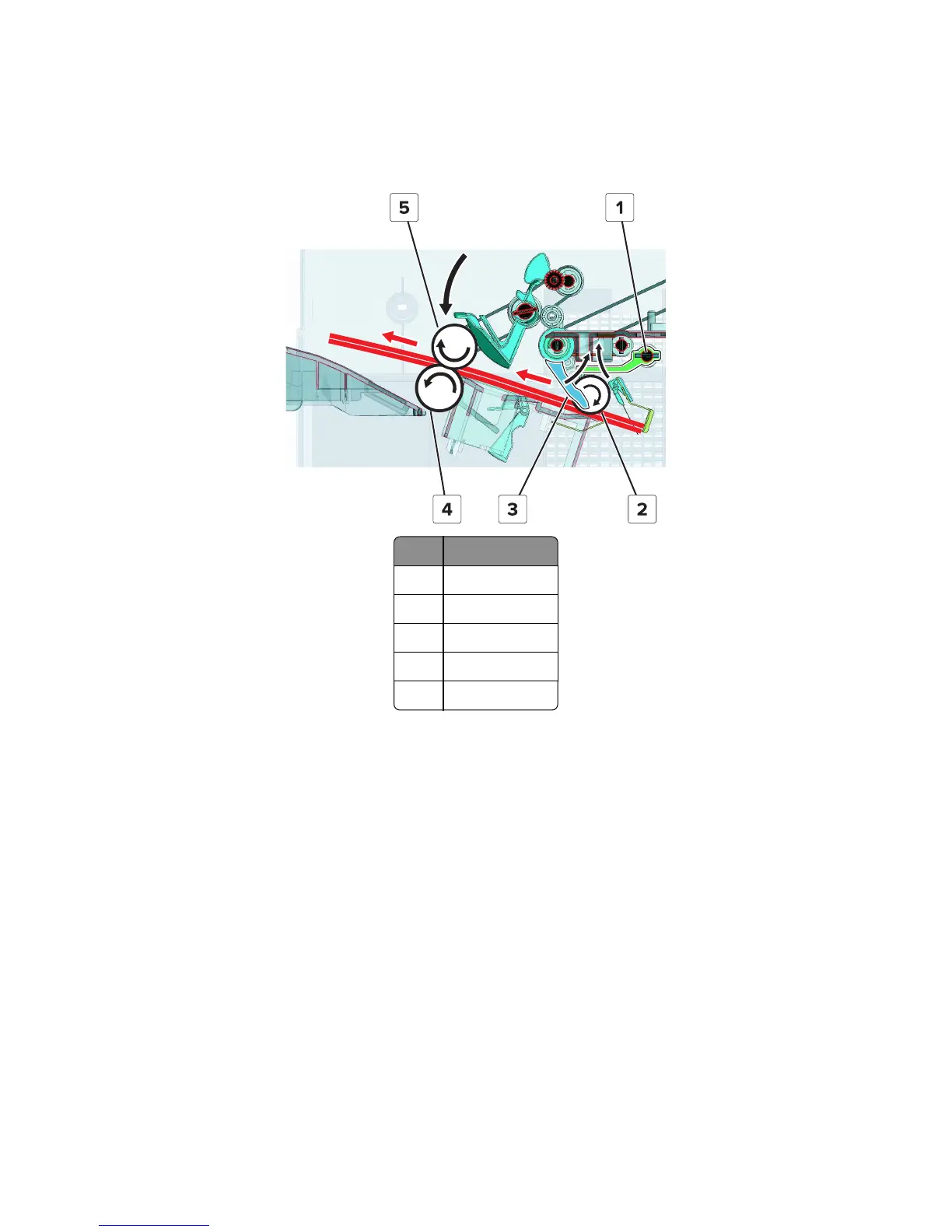 5

1

4

3

2