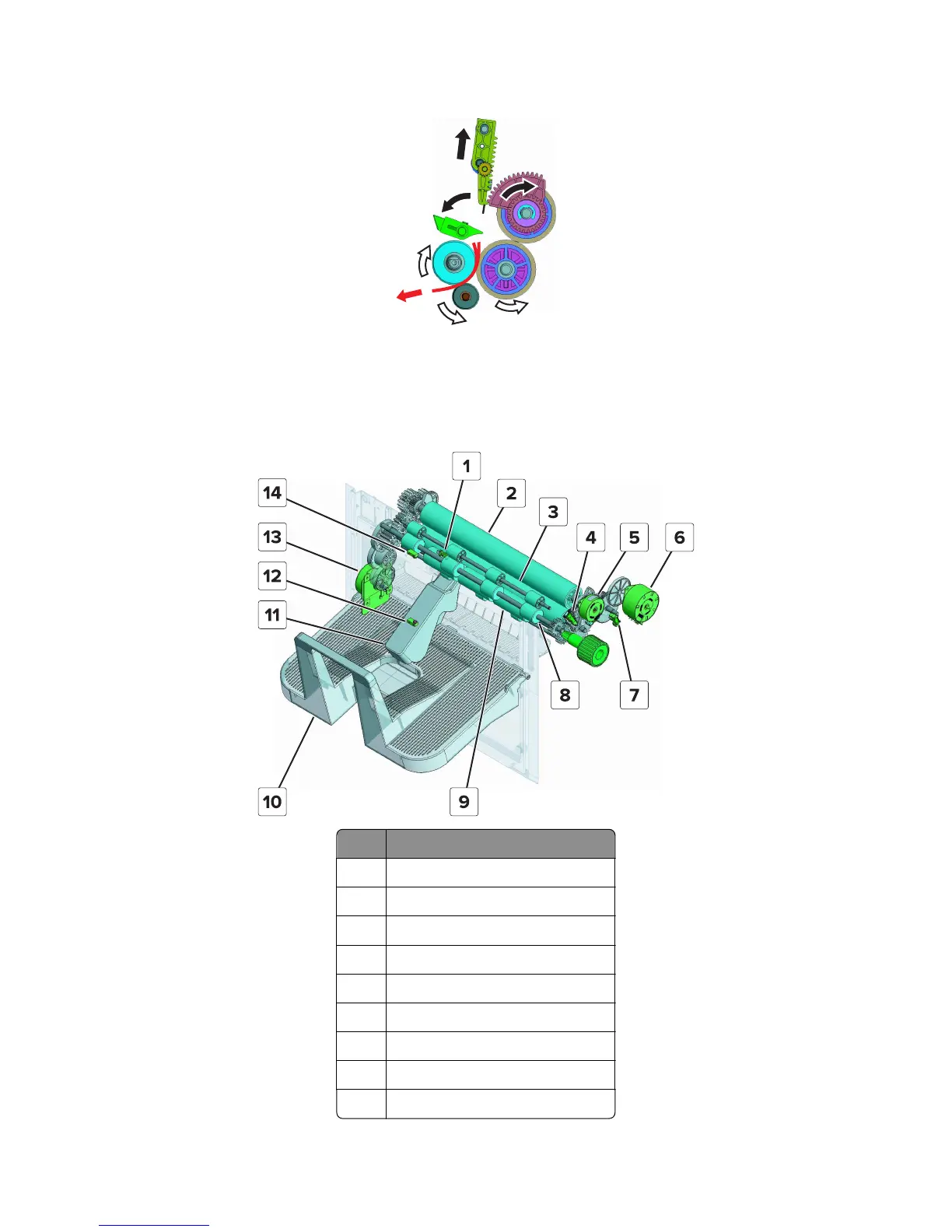 1
2
3
4
5
6
7
8
9
10
11
12
13
14