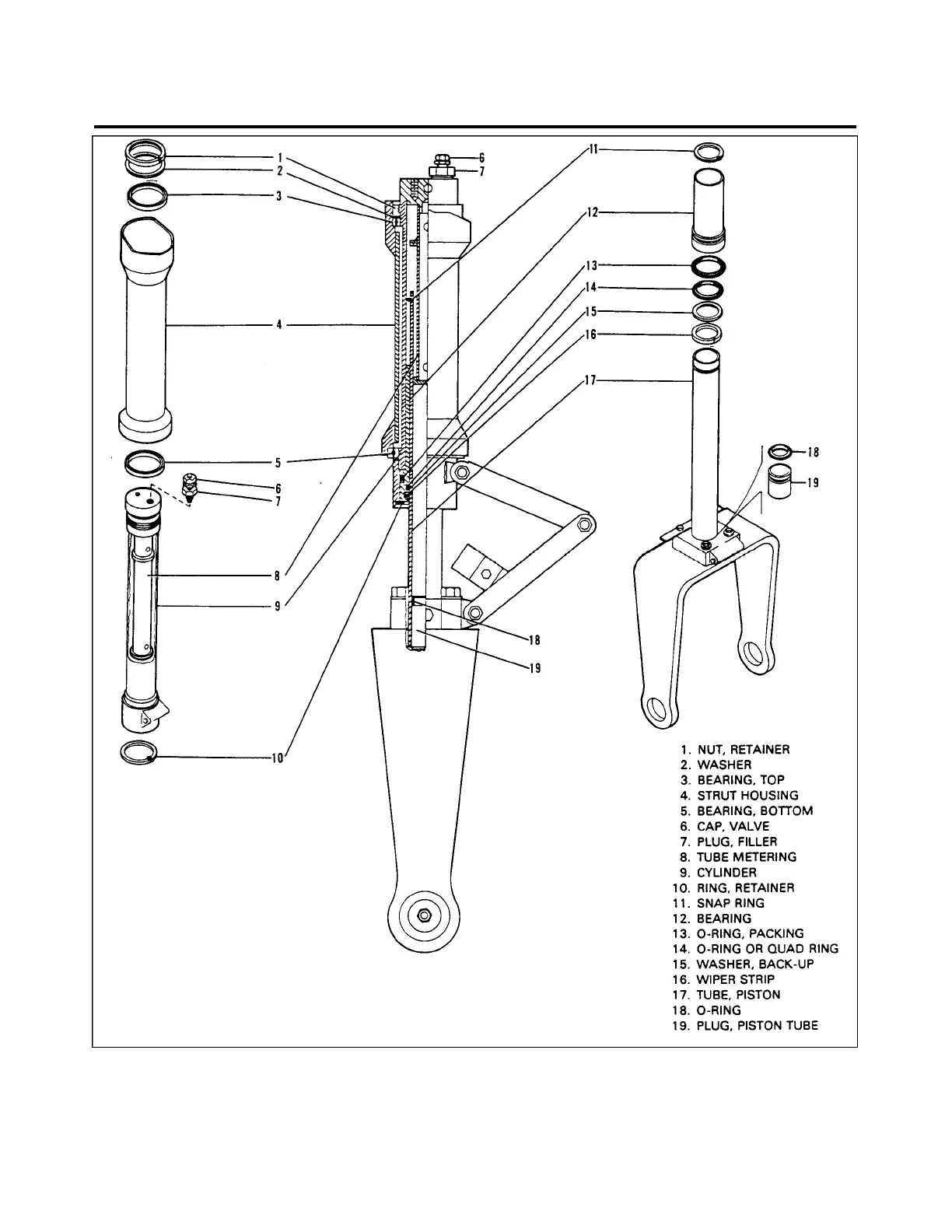 1
2
3
4
5
6
7
8
9
10
6
7
11
12
13
14
15
16
17
18
19
18
19

1. NUT, RETAINER
2. WASHER
3. BEARING, TOP
4. STRUT HOUSING
5. BEARING, BOTTOM
6. CAP, VALVE
7. PLUG, FILLER
8. TUBE METERING
9. CYLINDER
10. RING, RETAINER
11. SNAP RING
12. BEARING
13. O-RING, PACKING
14. O-RING OR QUAD RING
15. WASHER, BACK-UP
16. WIPER STRIP
17. TUBE, PISTON
18. O-RING
19. PLUG, PISTON TUBE